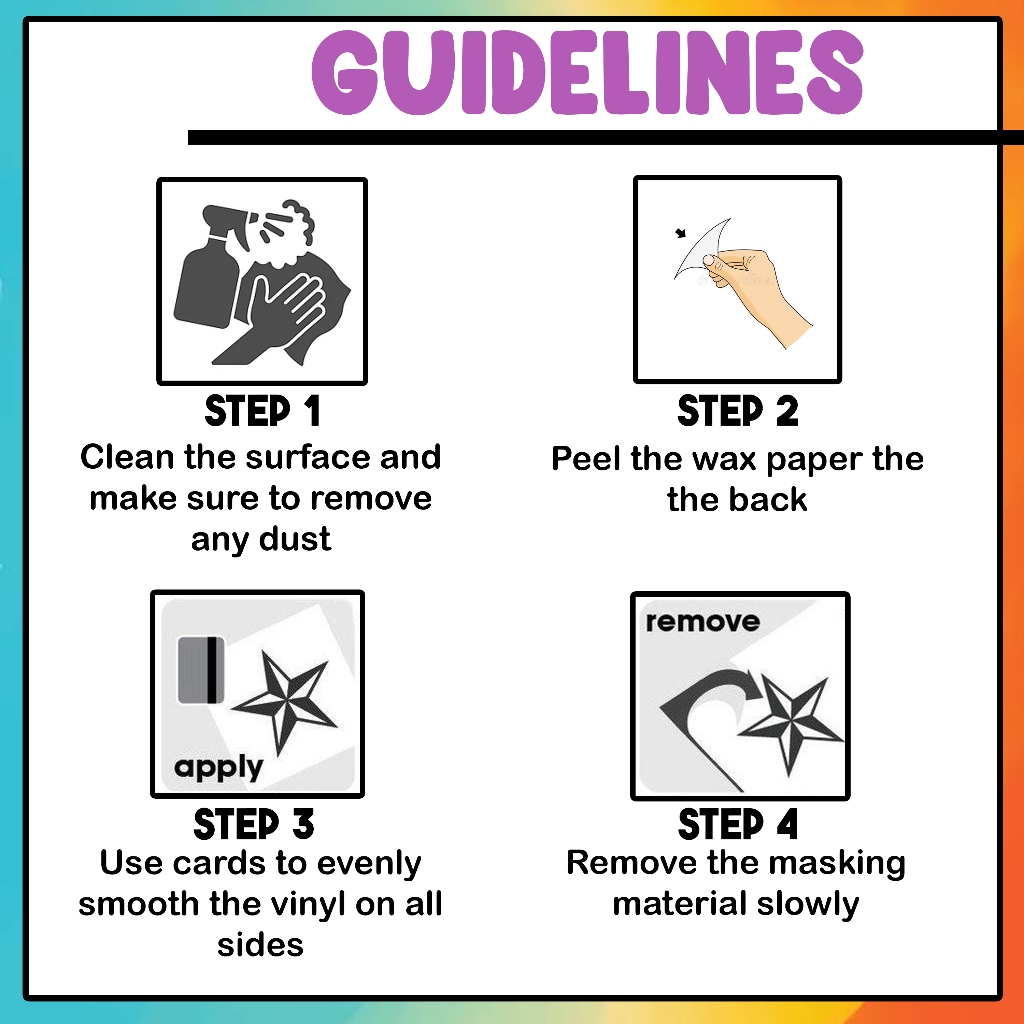 GUIDELINES

STEP 1
Clean the surface and make sure to remove any dust

STEP 2
Peel the wax paper the the back

apply
STEP 3
Use cards to evenly smooth the vinyl on all sides

remove
STEP 4
Remove the masking material slowly