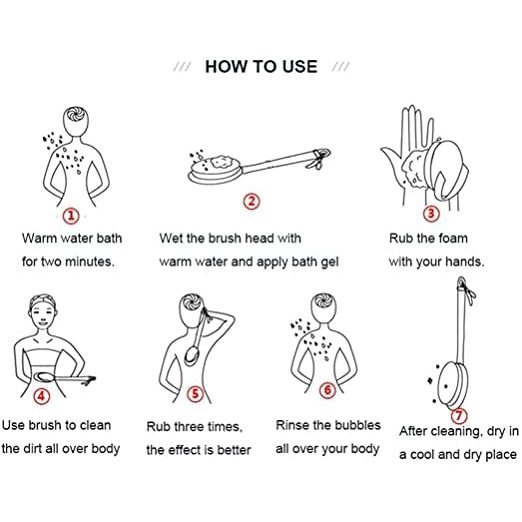 /// HOW TO USE ///

1
Warm water bath for two minutes.

2
Wet the brush head with warm water and apply bath gel

3
Rub the foam with your hands.

4
Use brush to clean the dirt all over body

5
Rub three times, the effect is better

6
Rinse the bubbles all over your body

7
After cleaning, dry in a cool and dry place