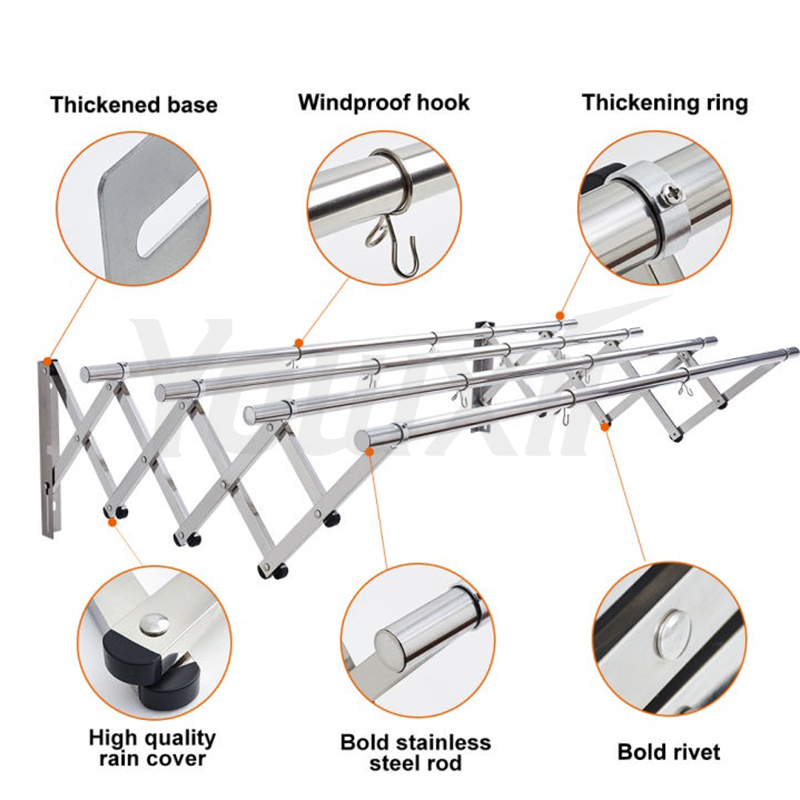 Thickened base

Windproof hook

Thickening ring

Yuuxin

High quality rain cover

Bold stainless steel rod

Bold rivet