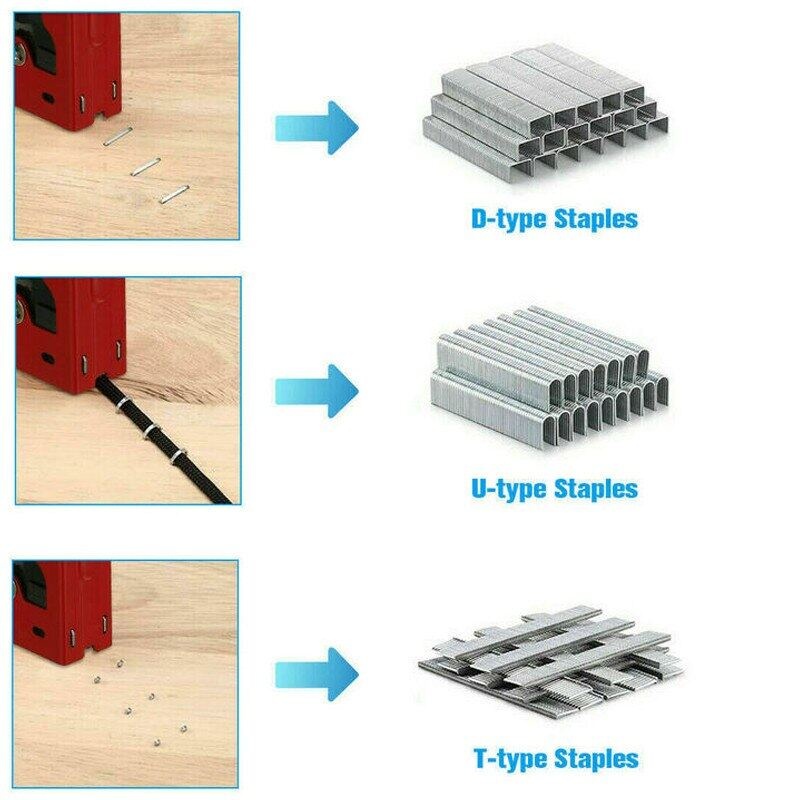 D-type Staples

U-type Staples

T-type Staples