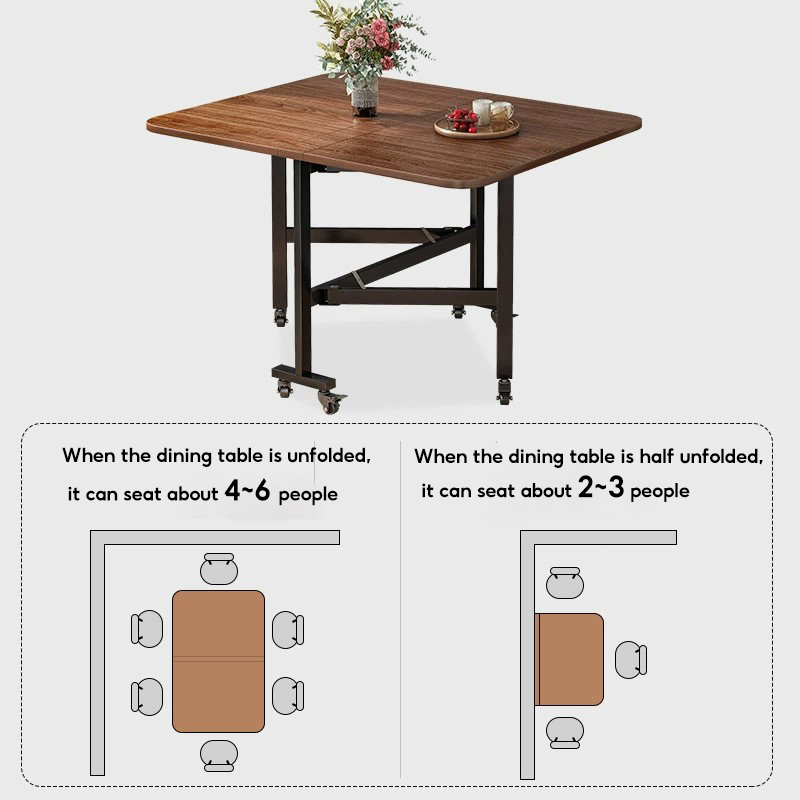 When the dining table is unfolded, it can seat about 4~6 people

When the dining table is half unfolded, it can seat about 2~3 people