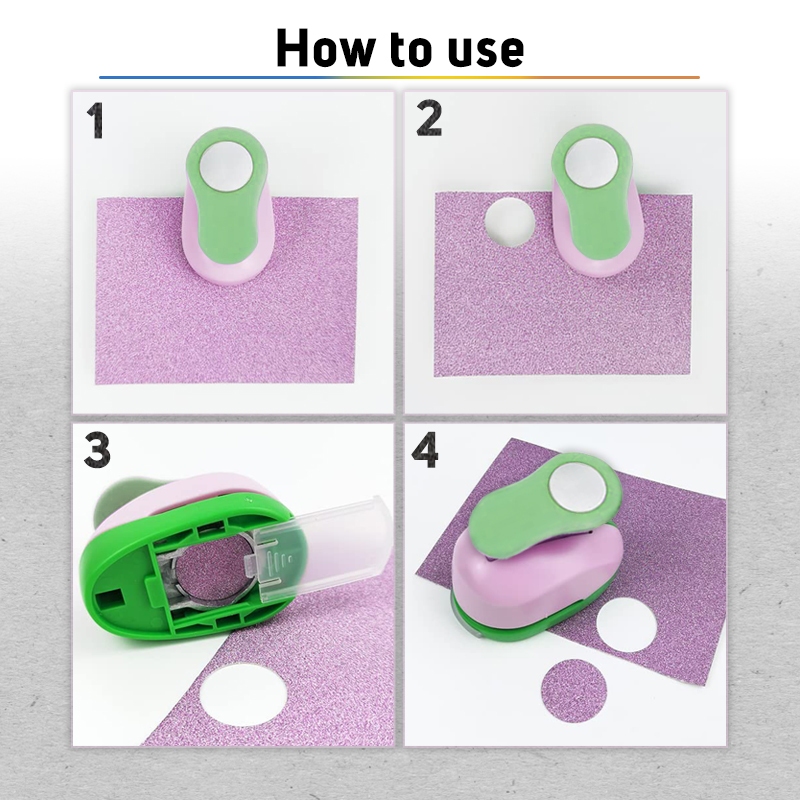 How to use

1

2

3

4