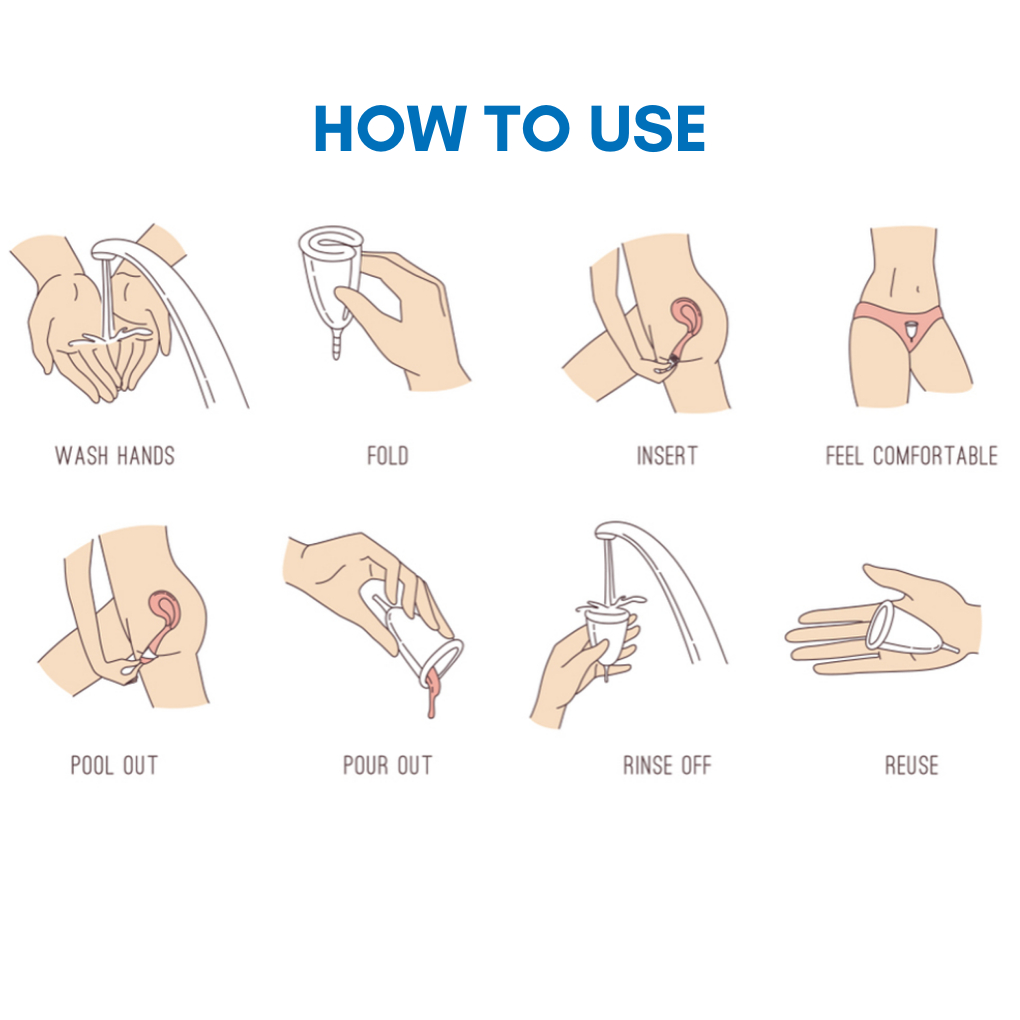 HOW TO USE

WASH HANDS

FOLD

INSERT

FEEL COMFORTABLE

POOL OUT

POUR OUT

RINSE OFF

REUSE