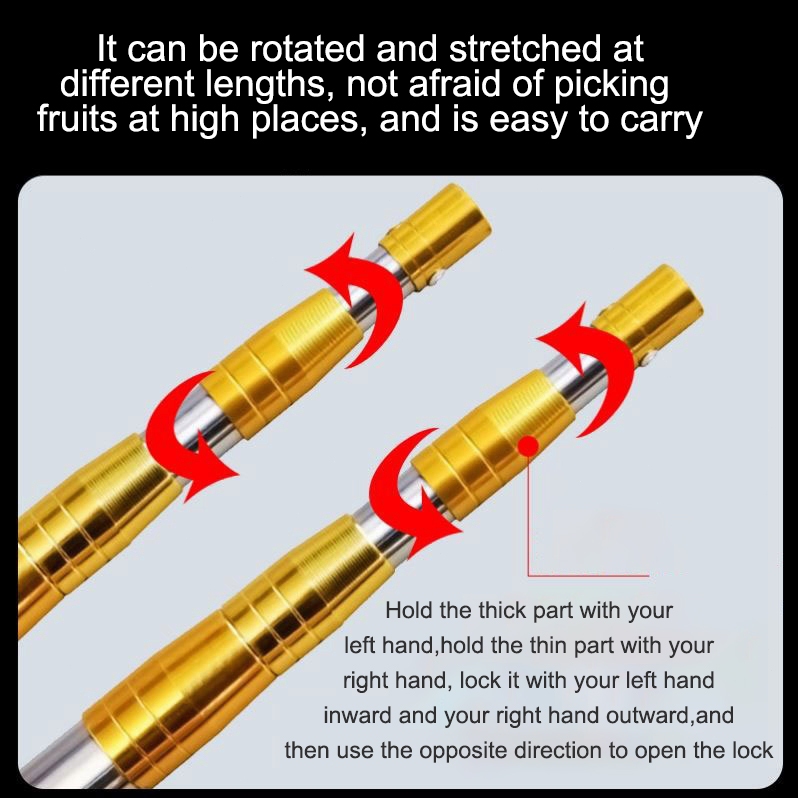 It can be rotated and stretched at different lengths, not afraid of picking fruits at high places, and is easy to carry

Hold the thick part with your left hand,hold the thin part with your right hand, lock it with your left hand inward and your right hand outward,and then use the opposite direction to open the lock