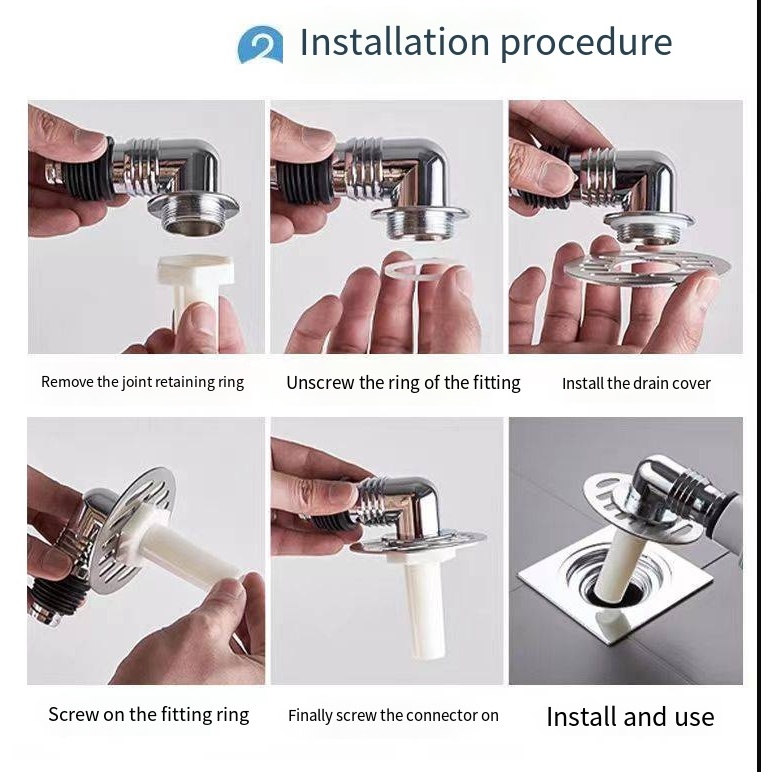 2 Installation procedure

Remove the joint retaining ring

Unscrew the ring of the fitting

Install the drain cover

Screw on the fitting ring

Finally screw the connector on

Install and use