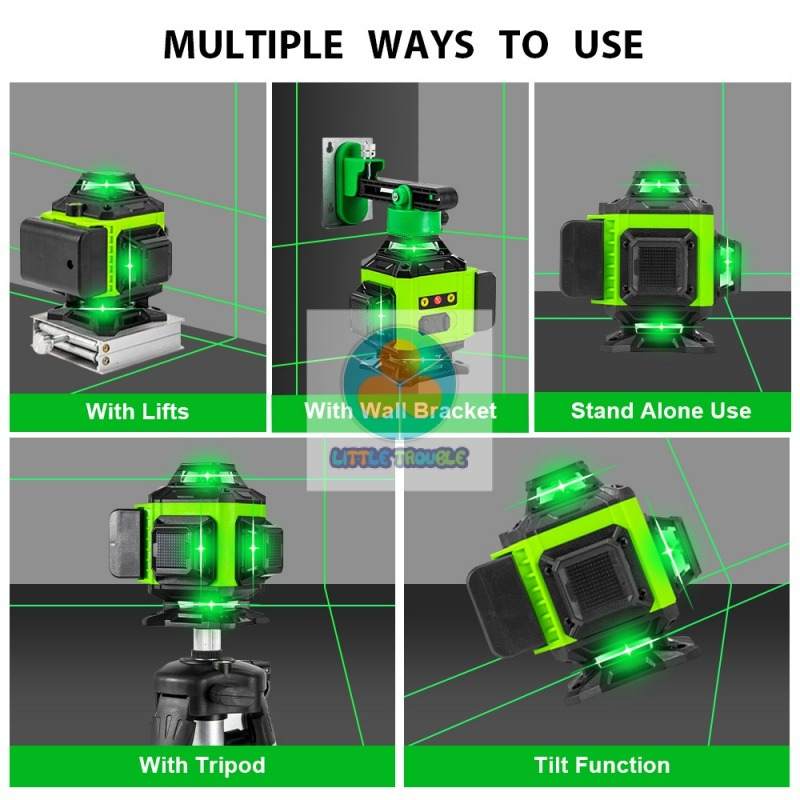 MULTIPLE WAYS TO USE

With Lifts

With Wall Bracket

Stand Alone Use

LITTLE TROUBLE

With Tripod

Tilt Function