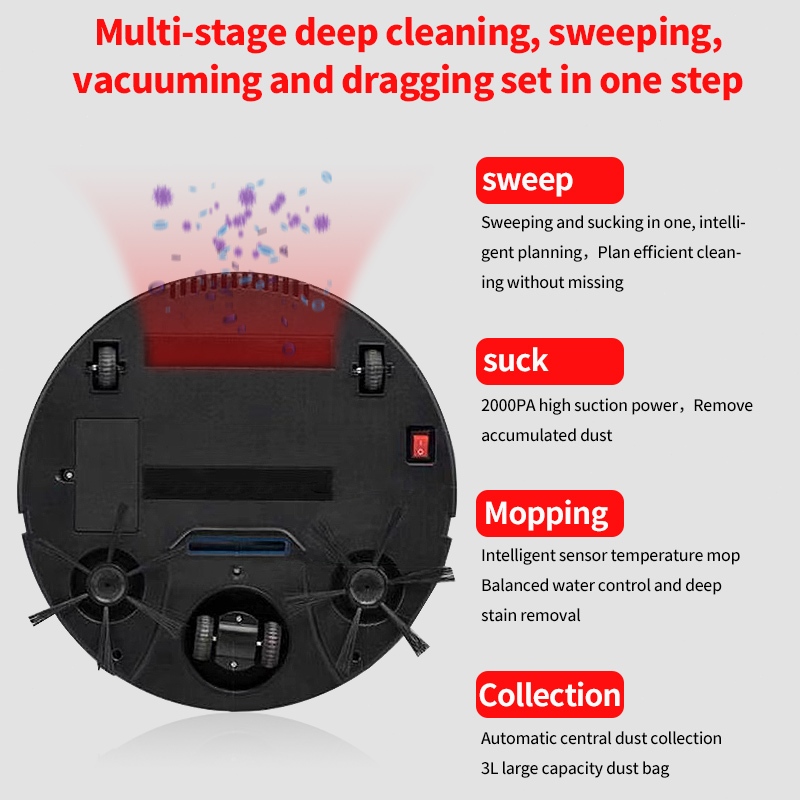 Multi-stage deep cleaning, sweeping, vacuuming and dragging set in one step

sweep

Sweeping and sucking in one, intelligent planning，Plan efficient cleaning without missing

suck

2000PA high suction power，Remove accumulated dust

Mopping

Intelligent sensor temperature mop
Balanced water control and deep stain removal

Collection

Automatic central dust collection
3L large capacity dust bag