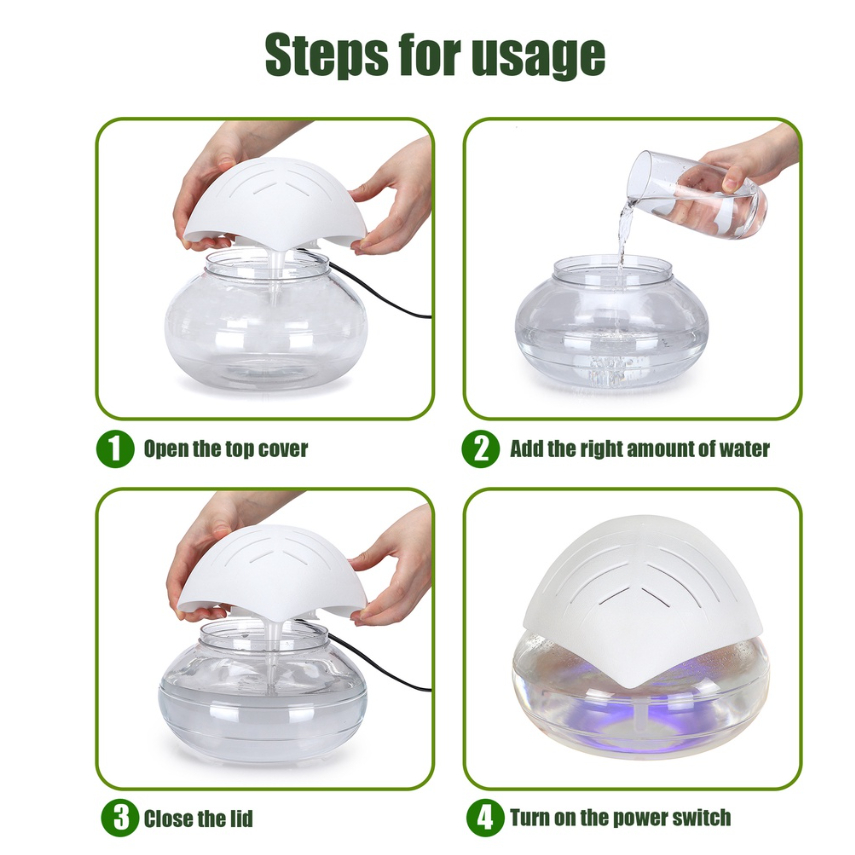 Steps for usage

1 Open the top cover

2 Add the right amount of water

3 Close the lid

4 Turn on the power switch