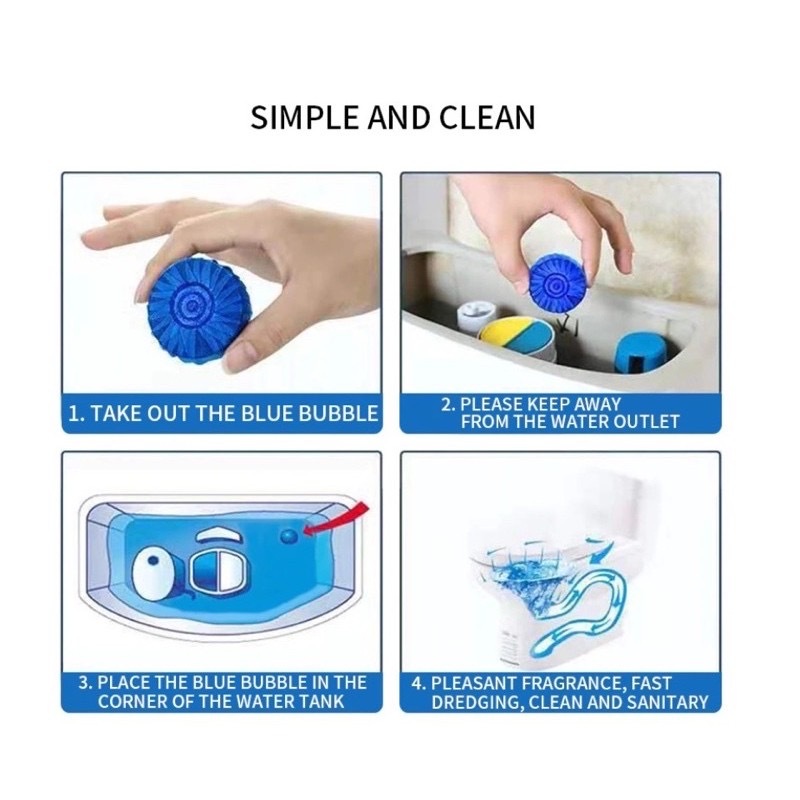 SIMPLE AND CLEAN

1. TAKE OUT THE BLUE BUBBLE

2. PLEASE KEEP AWAY FROM THE WATER OUTLET

3. PLACE THE BLUE BUBBLE IN THE CORNER OF THE WATER TANK

4. PLEASANT FRAGRANCE, FAST DREDGING, CLEAN AND SANITARY