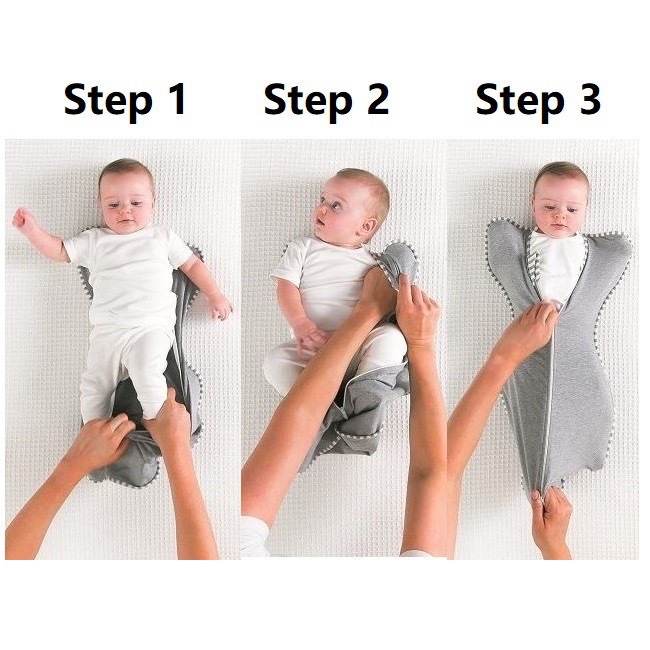 Step 1

Step 2

Step 3