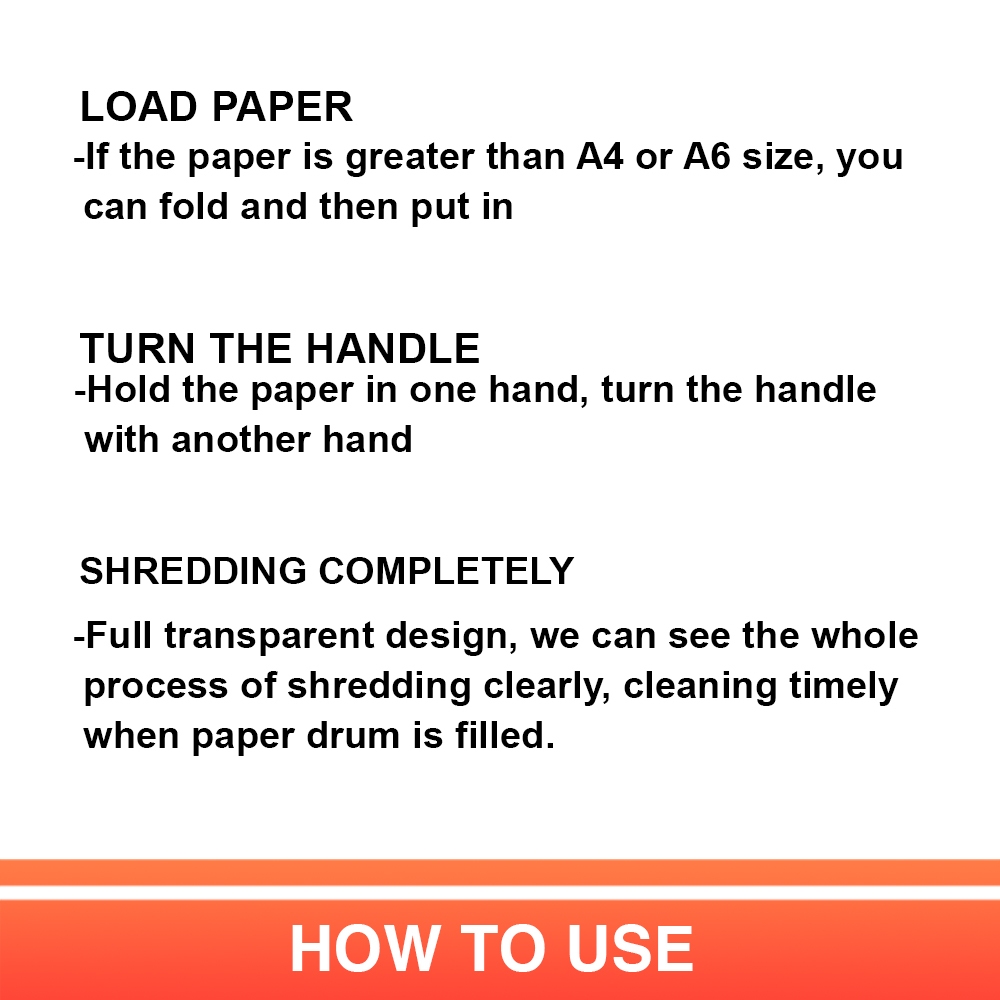 LOAD PAPER
-If the paper is greater than A4 or A6 size, you can fold and then put in

TURN THE HANDLE
-Hold the paper in one hand, turn the handle with another hand

SHREDDING COMPLETELY
-Full transparent design, we can see the whole process of shredding clearly, cleaning timely when paper drum is filled.

HOW TO USE