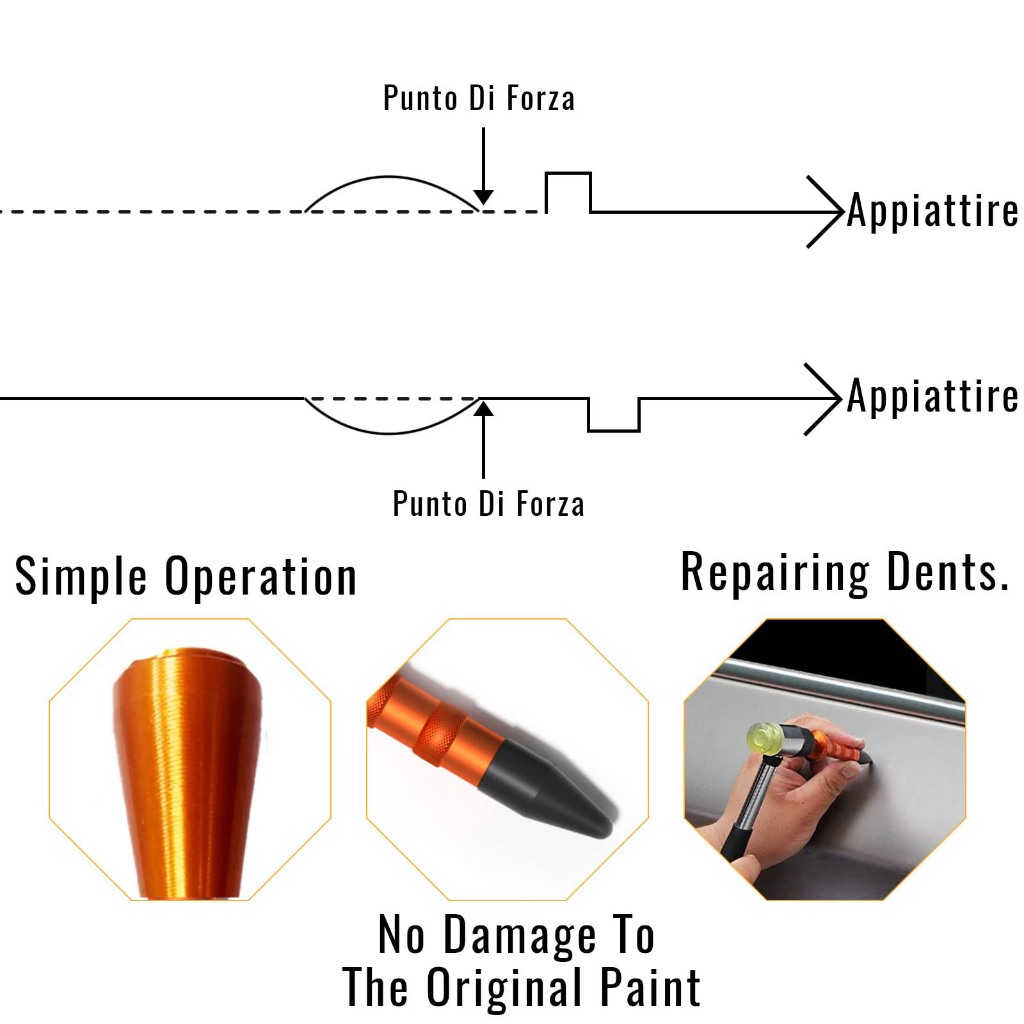 Punto Di Forza

Appiattire

Appiattire

Punto Di Forza

Simple Operation

Repairing Dents.

No Damage To The Original Paint