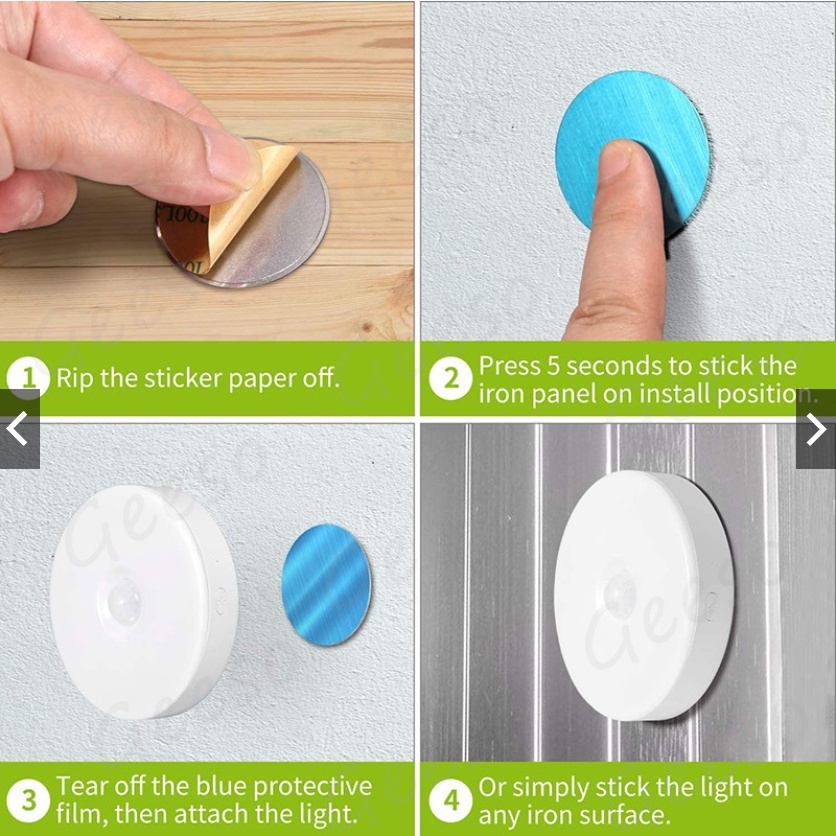 1 Rip the sticker paper off.

2 Press 5 seconds to stick the iron panel on install position.

3 Tear off the blue protective film, then attach the light.

4 Or simply stick the light on any iron surface.