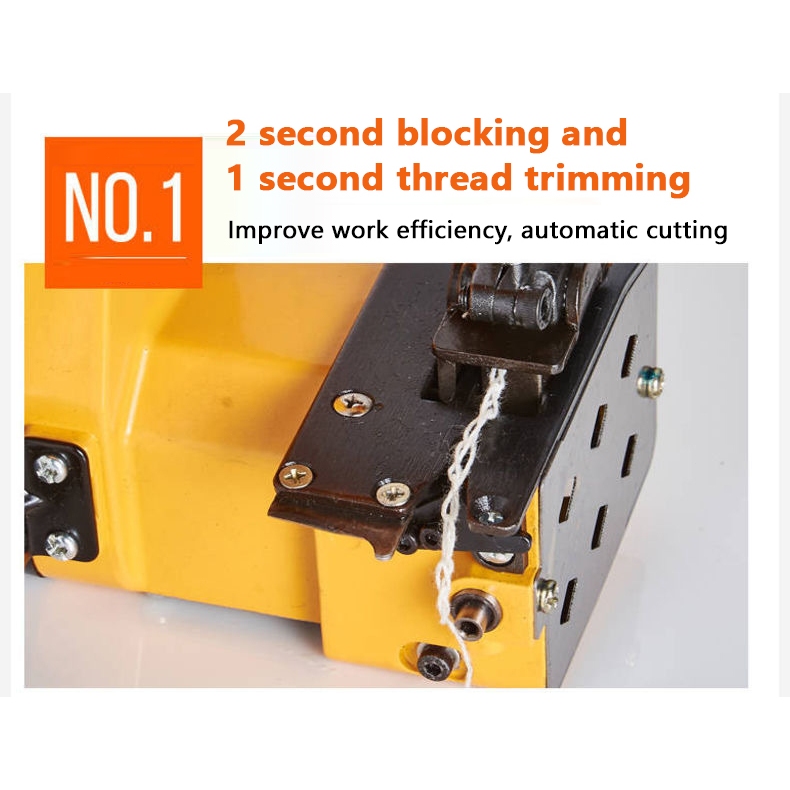 NO.1

2 second blocking and
1 second thread trimming

Improve work efficiency, automatic cutting