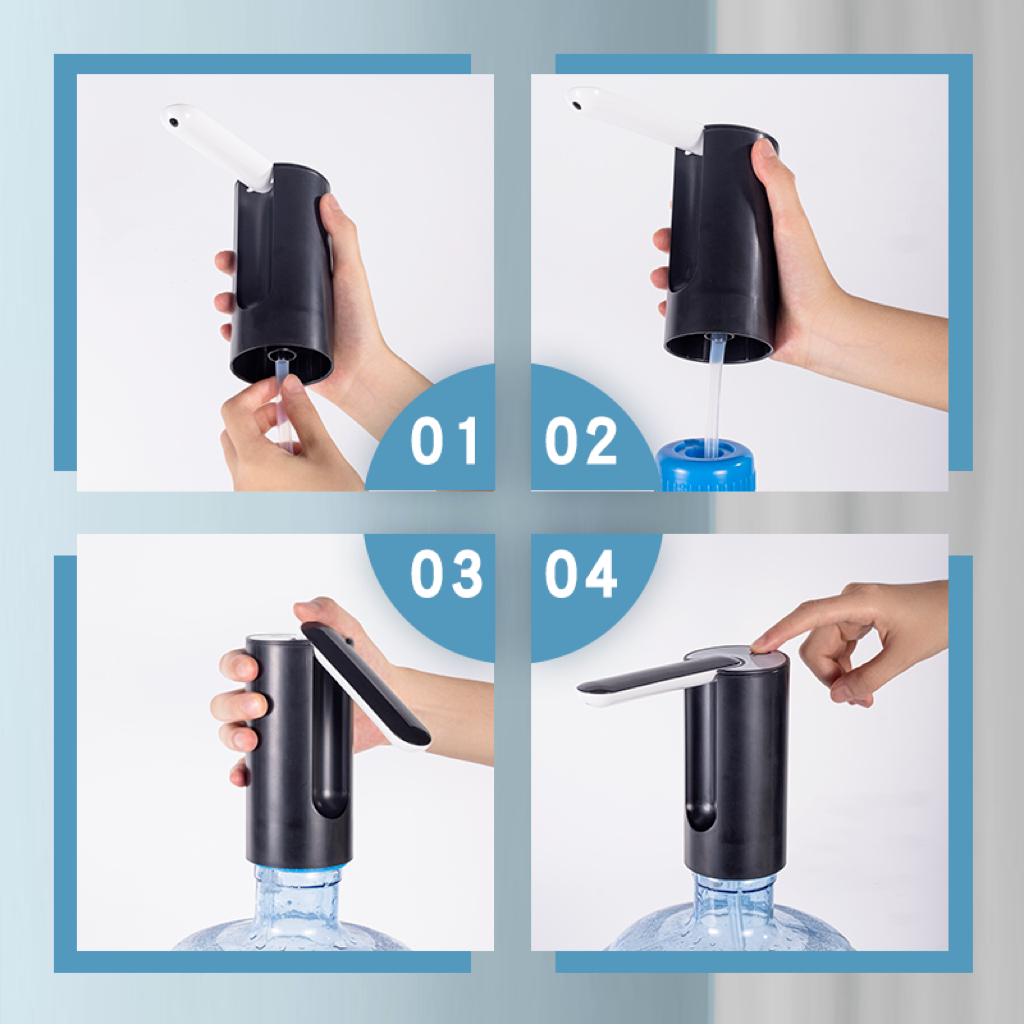 01
02
03
04