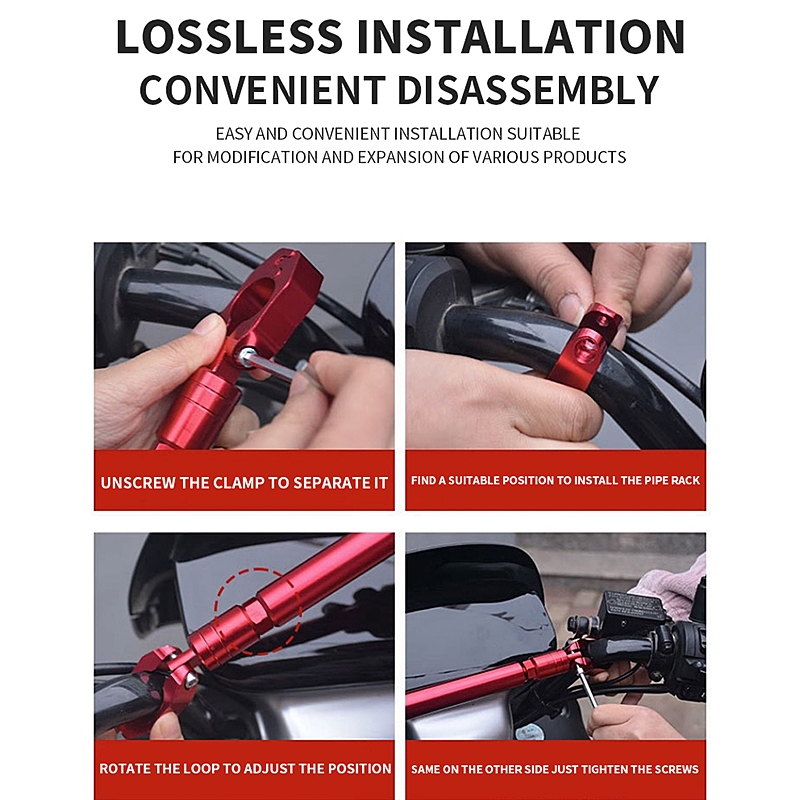 LOSSLESS INSTALLATION
CONVENIENT DISASSEMBLY

EASY AND CONVENIENT INSTALLATION SUITABLE FOR MODIFICATION AND EXPANSION OF VARIOUS PRODUCTS

UNSCREW THE CLAMP TO SEPARATE IT

FIND A SUITABLE POSITION TO INSTALL THE PIPE RACK

ROTATE THE LOOP TO ADJUST THE POSITION

SAME ON THE OTHER SIDE JUST TIGHTEN THE SCREWS