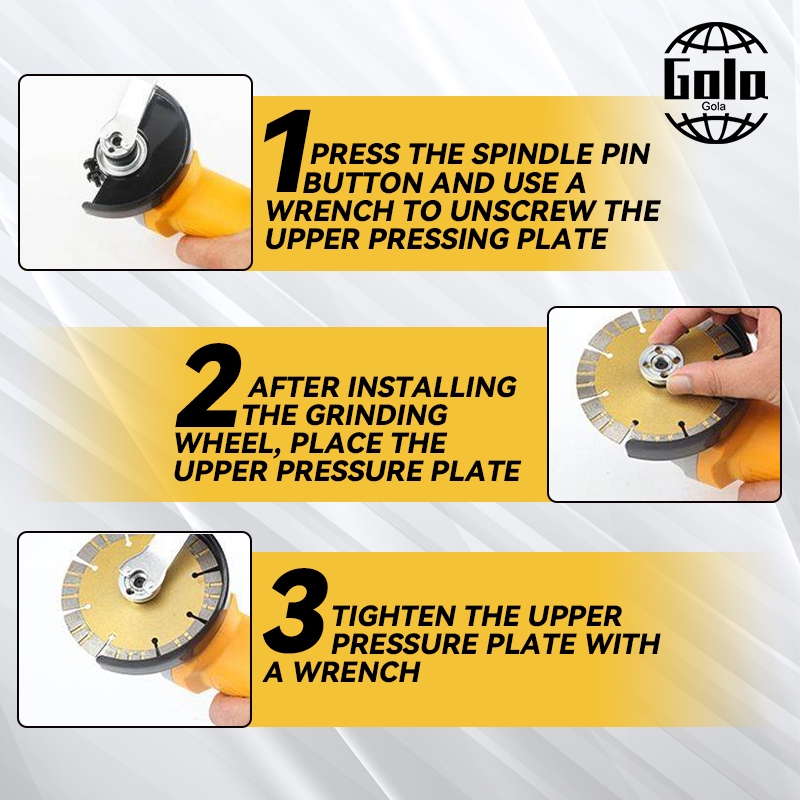 Gola
Gola

1 PRESS THE SPINDLE PIN BUTTON AND USE A WRENCH TO UNSCREW THE UPPER PRESSING PLATE

2 AFTER INSTALLING THE GRINDING WHEEL, PLACE THE UPPER PRESSURE PLATE

3 TIGHTEN THE UPPER PRESSURE PLATE WITH A WRENCH