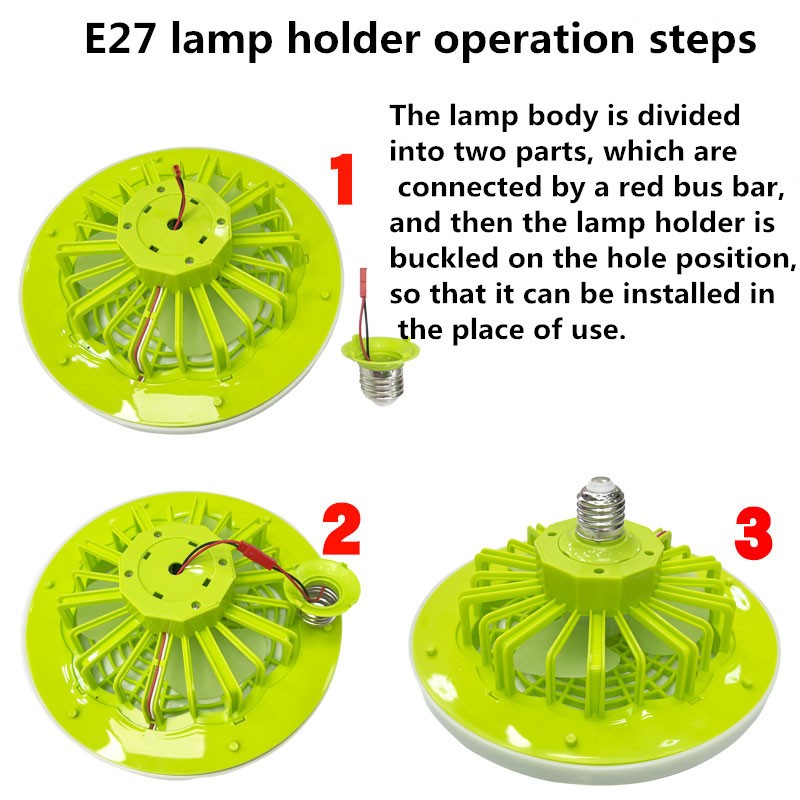 E27 lamp holder operation steps

1

The lamp body is divided into two parts, which are connected by a red bus bar, and then the lamp holder is buckled on the hole position, so that it can be installed in the place of use.

2

3