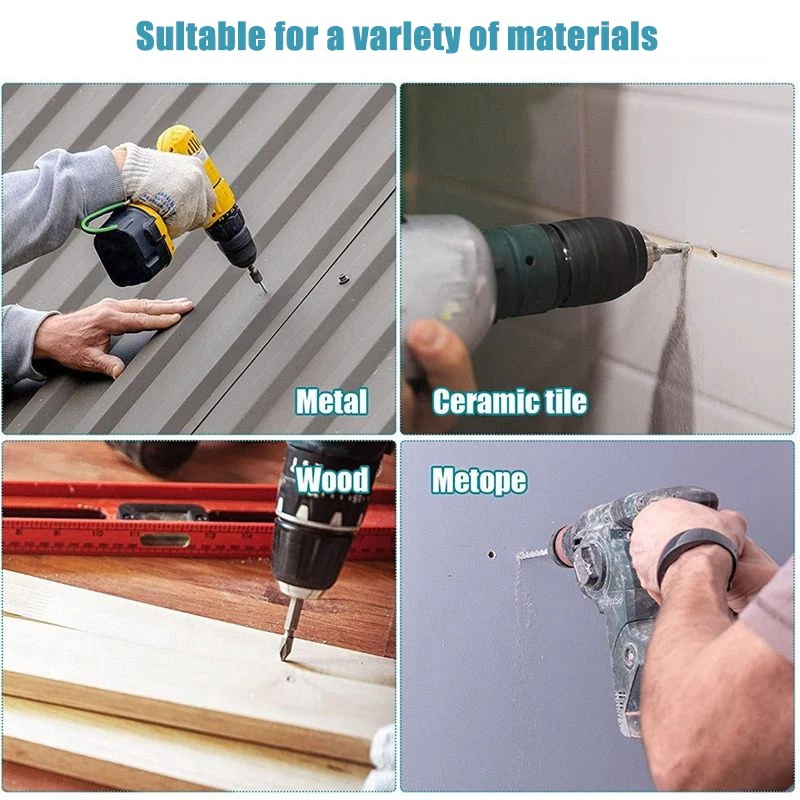 Sultable for a varlety of materials

Metal

Ceramic tile

Wood

Metope