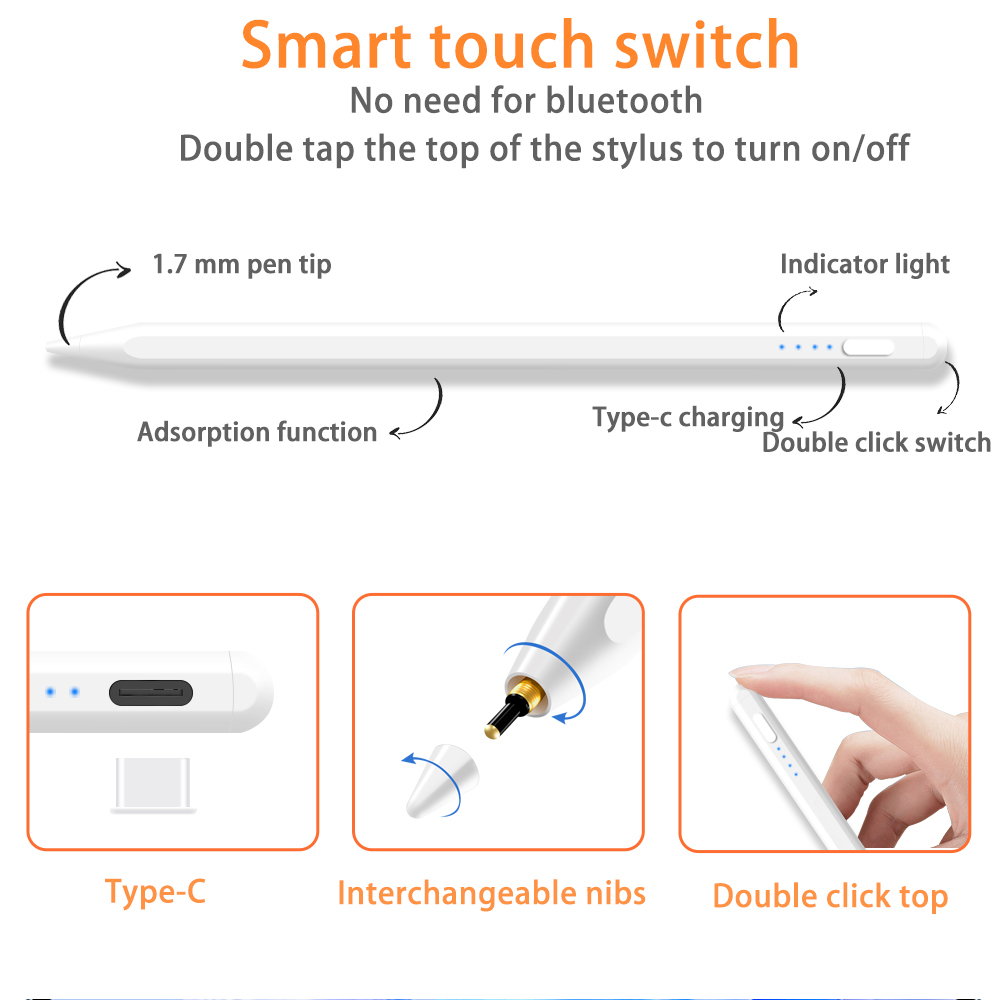 Smart touch switch

No need for bluetooth

Double tap the top of the stylus to turn on/off

1.7 mm pen tip

Indicator light

Adsorption function

Type-c charging

Double click switch

Type-C

Interchangeable nibs

Double click top