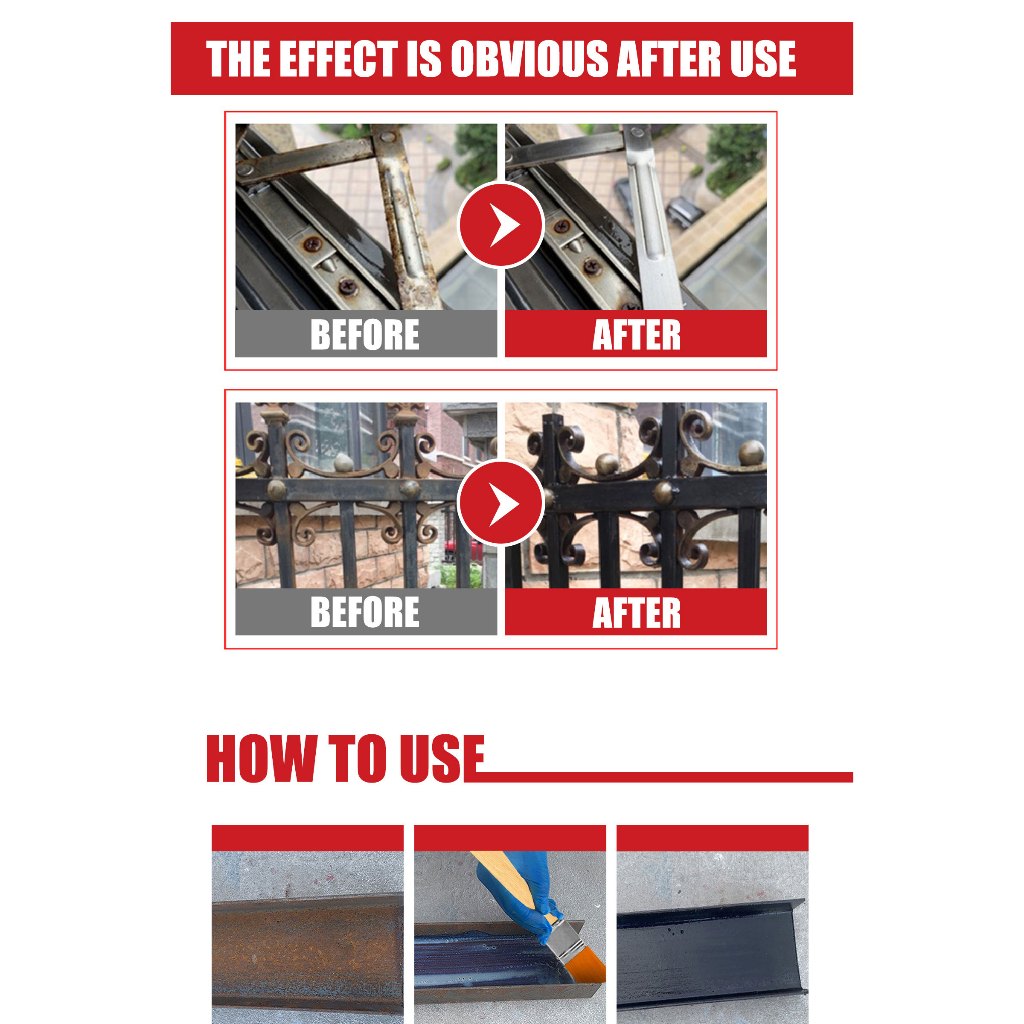 THE EFFECT IS OBVIOUS AFTER USE

BEFORE

AFTER

BEFORE

AFTER

HOW TO USE