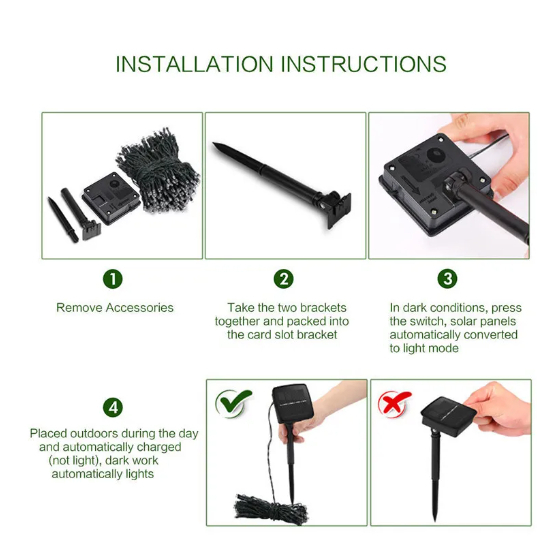 INSTALLATION INSTRUCTIONS

1
Remove Accessories

2
Take the two brackets together and packed into the card slot bracket

3
In dark conditions, press the switch, solar panels automatically converted to light mode

4
Placed outdoors during the day and automatically charged (not light), dark work automatically lights