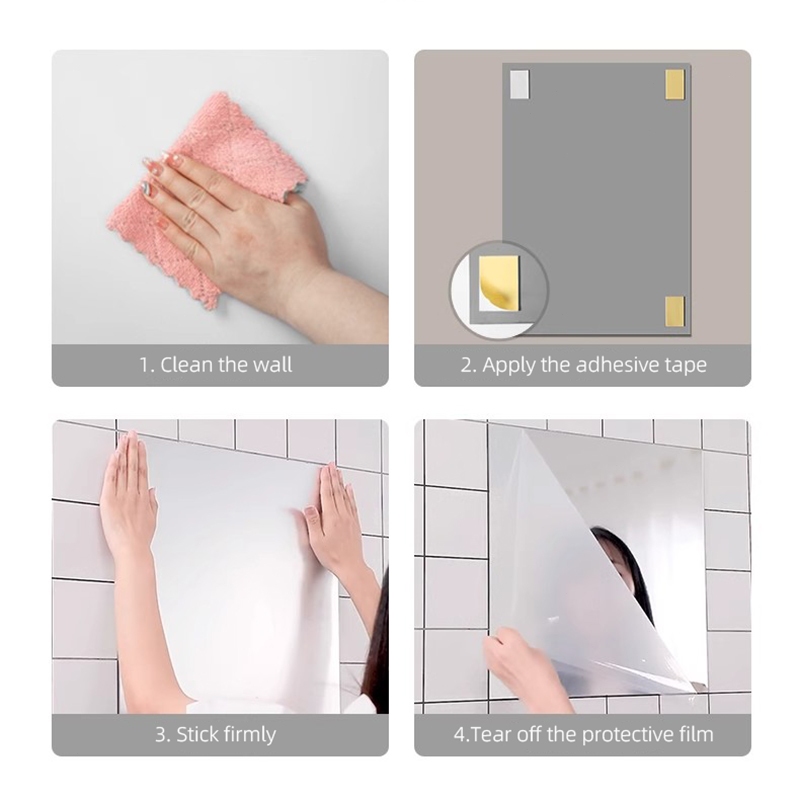 1. Clean the wall

2. Apply the adhesive tape

3. Stick firmly

4.Tear off the protective film