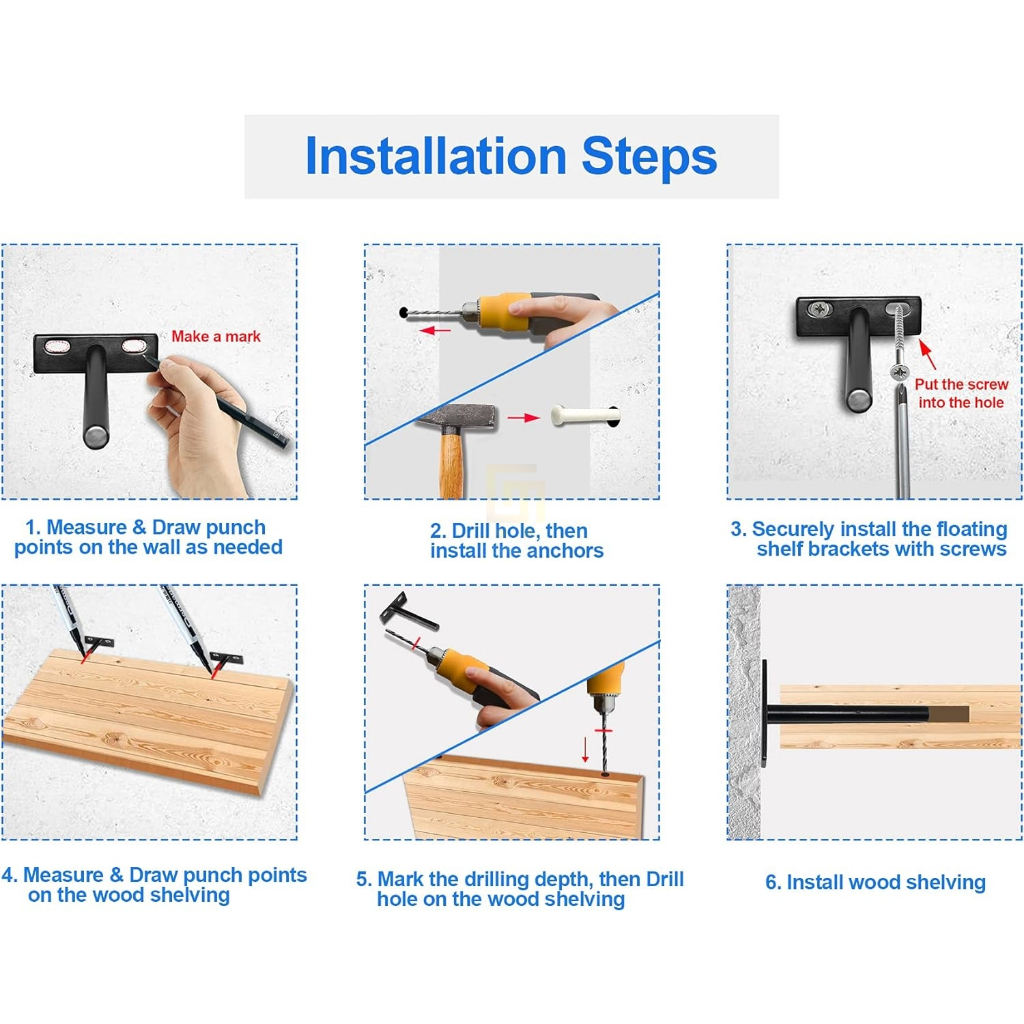 Installation Steps

Make a mark

1. Measure & Draw punch points on the wall as needed

2. Drill hole, then install the anchors

Put the screw into the hole

3. Securely install the floating shelf brackets with screws

4. Measure & Draw punch points on the wood shelving

5. Mark the drilling depth, then Drill hole on the wood shelving

6. Install wood shelving