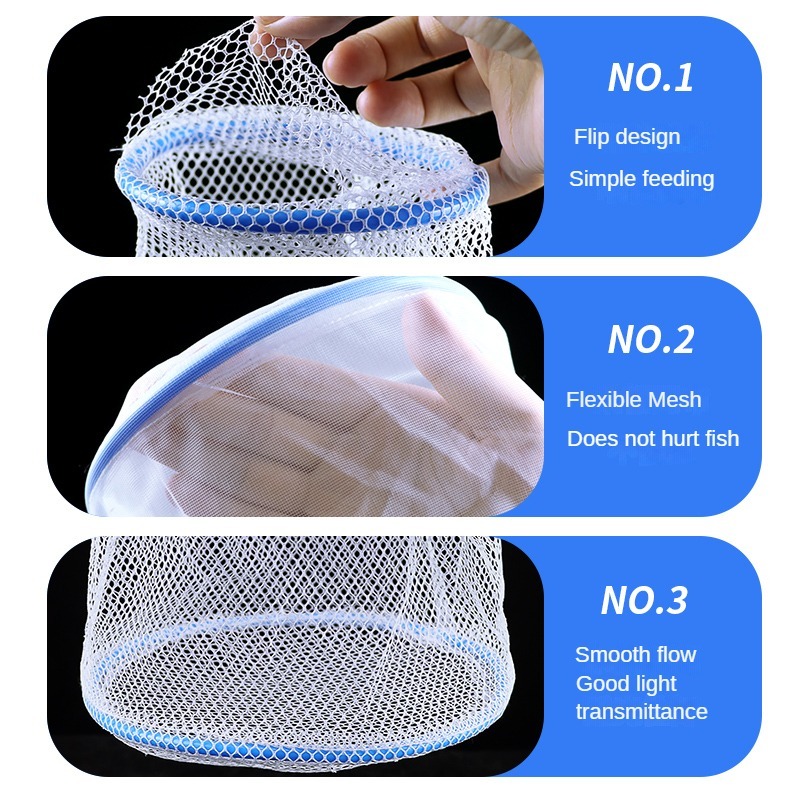 NO.1

Flip design

Simple feeding

NO.2

Flexible Mesh

Does not hurt fish

NO.3

Smooth flow
Good light
transmittance