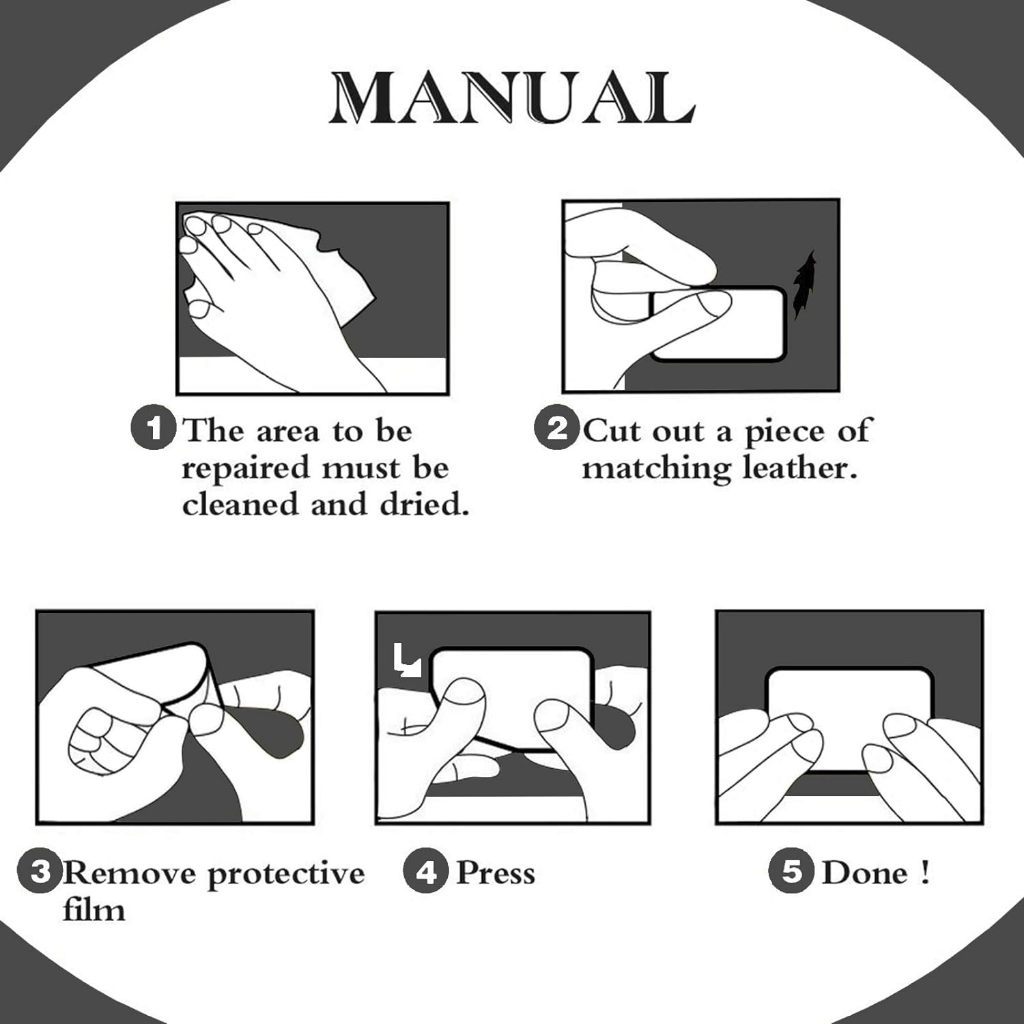 MANUAL

1 The area to be repaired must be cleaned and dried.

2 Cut out a piece of matching leather.

3 Remove protective film

4 Press

5 Done !