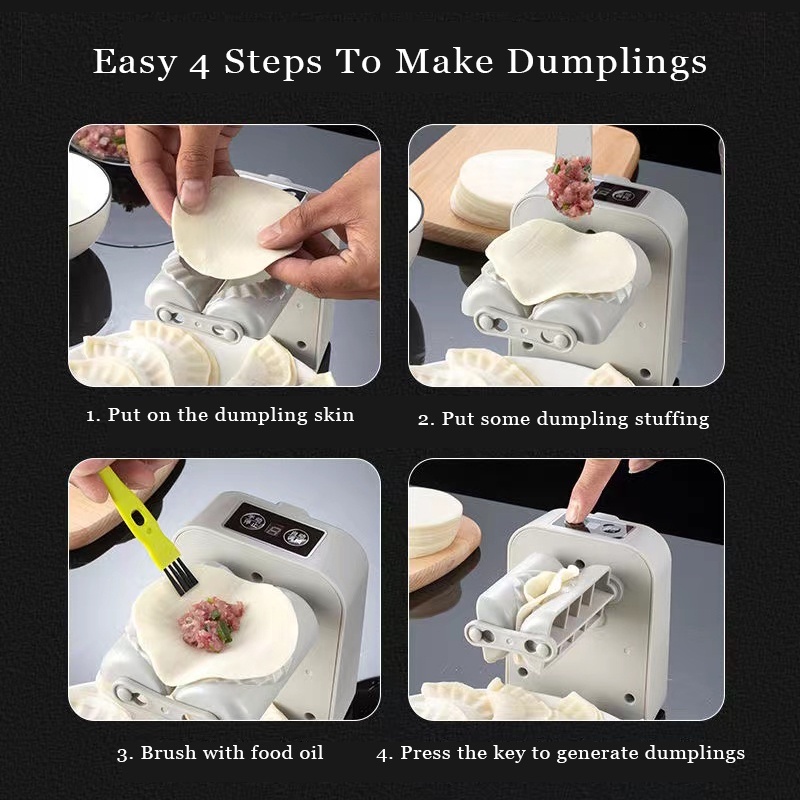 Easy 4 Steps To Make Dumplings

1. Put on the dumpling skin

2. Put some dumpling stuffing

3. Brush with food oil

4. Press the key to generate dumplings