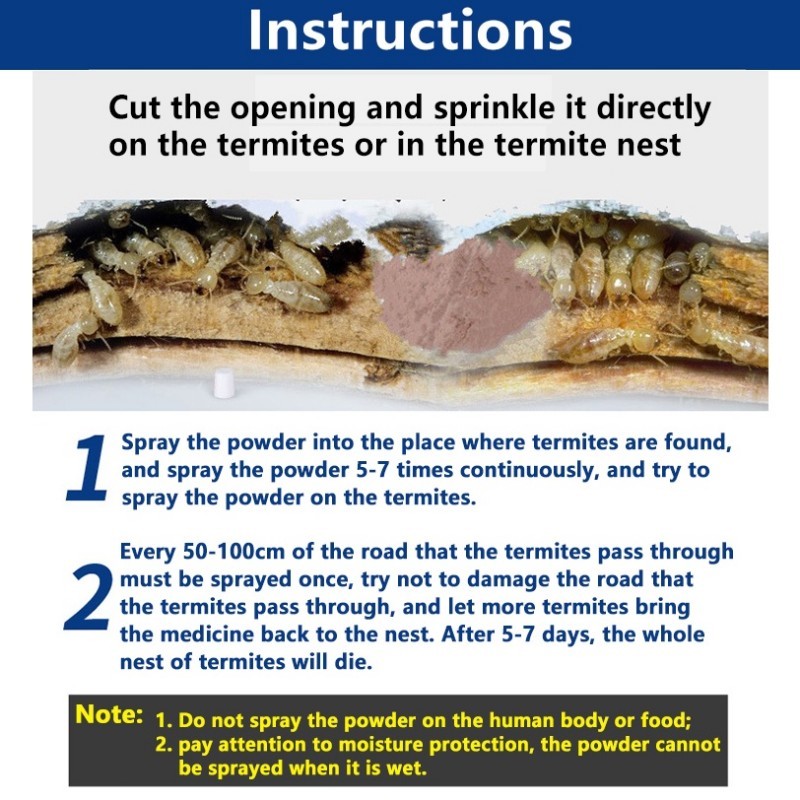 Instructions

Cut the opening and sprinkle it directly on the termites or in the termite nest

1 Spray the powder into the place where termites are found, and spray the powder 5-7 times continuously, and try to spray the powder on the termites.

2 Every 50-100cm of the road that the termites pass through must be sprayed once, try not to damage the road that the termites pass through, and let more termites bring the medicine back to the nest. After 5-7 days, the whole nest of termites will die.

Note: 1. Do not spray the powder on the human body or food;
2. pay attention to moisture protection, the powder cannot be sprayed when it is wet.