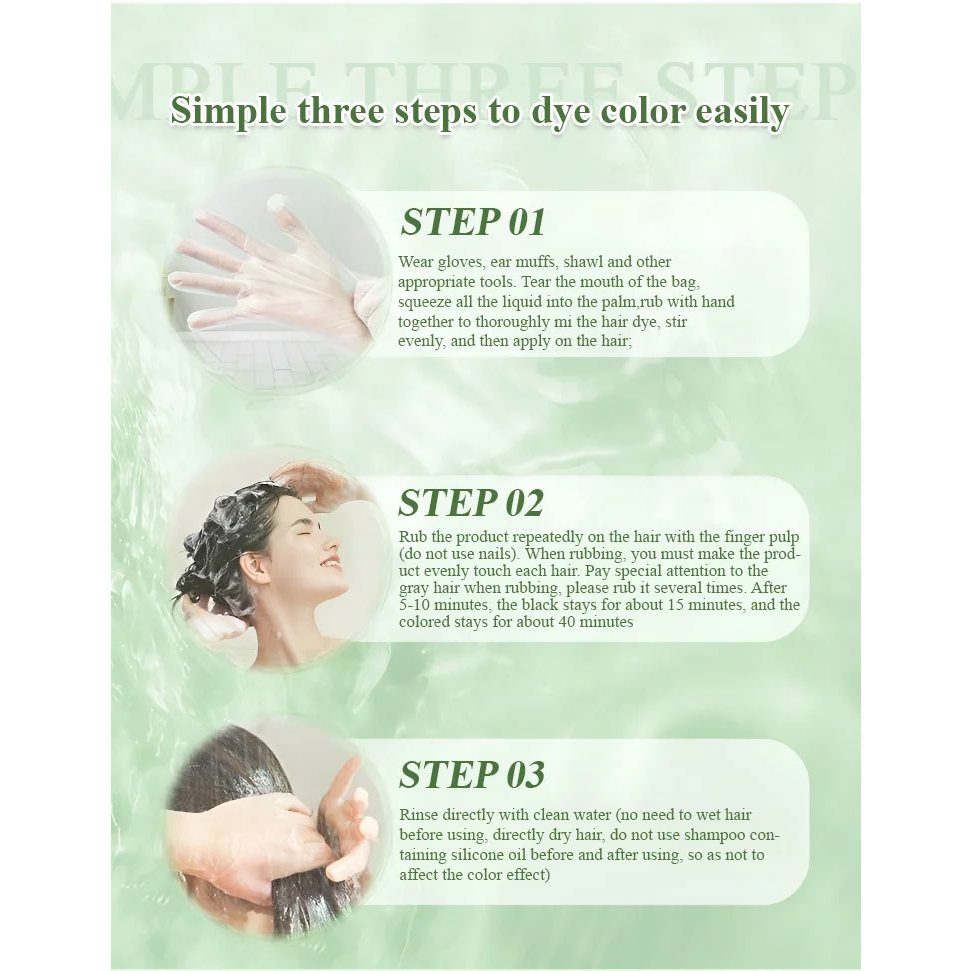 MPLE THREE STEP

Simple three steps to dye color easily

STEP 01

Wear gloves, ear muffs, shawl and other appropriate tools. Tear the mouth of the bag, squeeze all the liquid into the palm,rub with hand together to thoroughly mi the hair dye, stir evenly, and then apply on the hair;

STEP 02

Rub the product repeatedly on the hair with the finger pulp (do not use nails). When rubbing, you must make the product evenly touch each hair. Pay special attention to the gray hair when rubbing, please rub it several times. After 5-10 minutes, the black stays for about 15 minutes, and the colored stays for about 40 minutes

STEP 03

Rinse directly with clean water (no need to wet hair before using, directly dry hair, do not use shampoo containing silicone oil before and after using, so as not to affect the color effect)