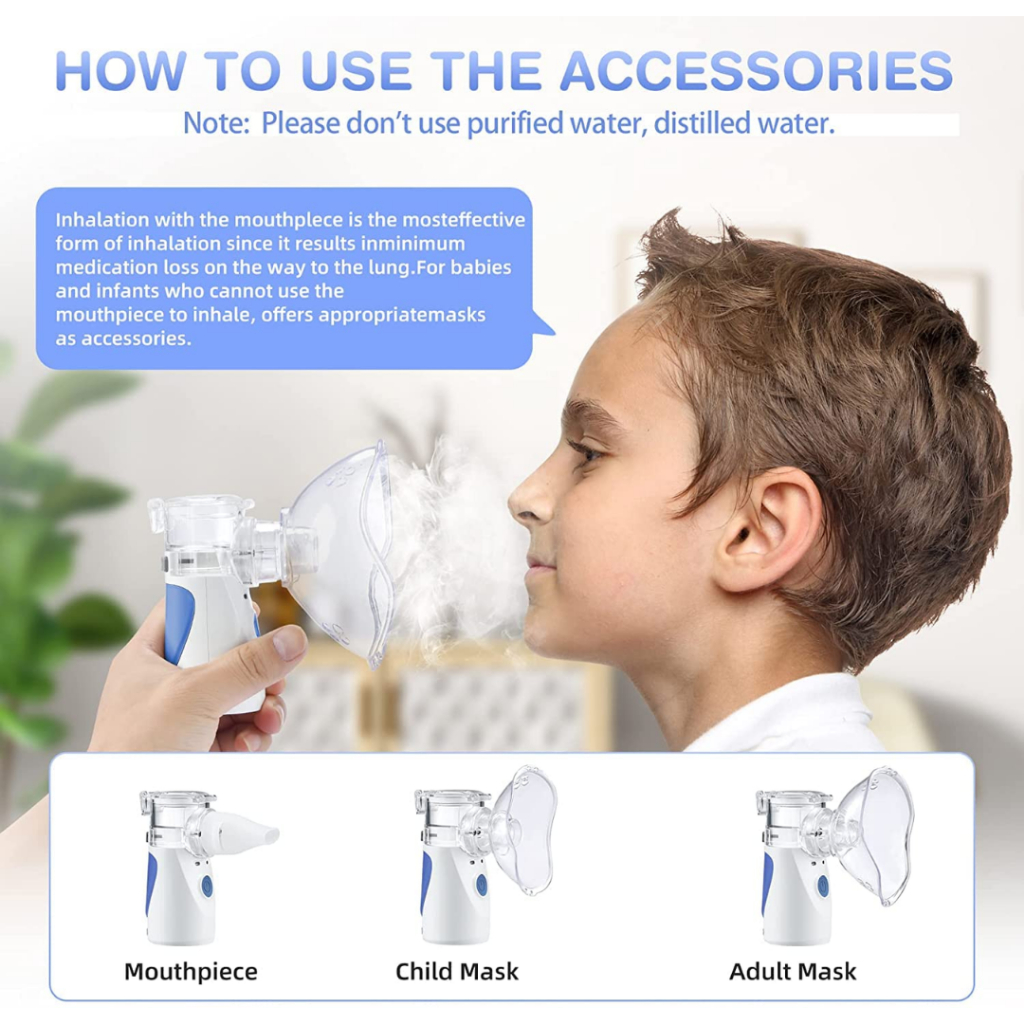 HOW TO USE THE ACCESSORIES

Note: Please don't use purified water, distilled water.

Inhalation with the mouthpiece is the mosteffective form of inhalation since it results inminimum medication loss on the way to the lung.For babies and infants who cannot use the mouthpiece to inhale, offers appropriatemasks as accessories.

Mouthpiece

Child Mask

Adult Mask