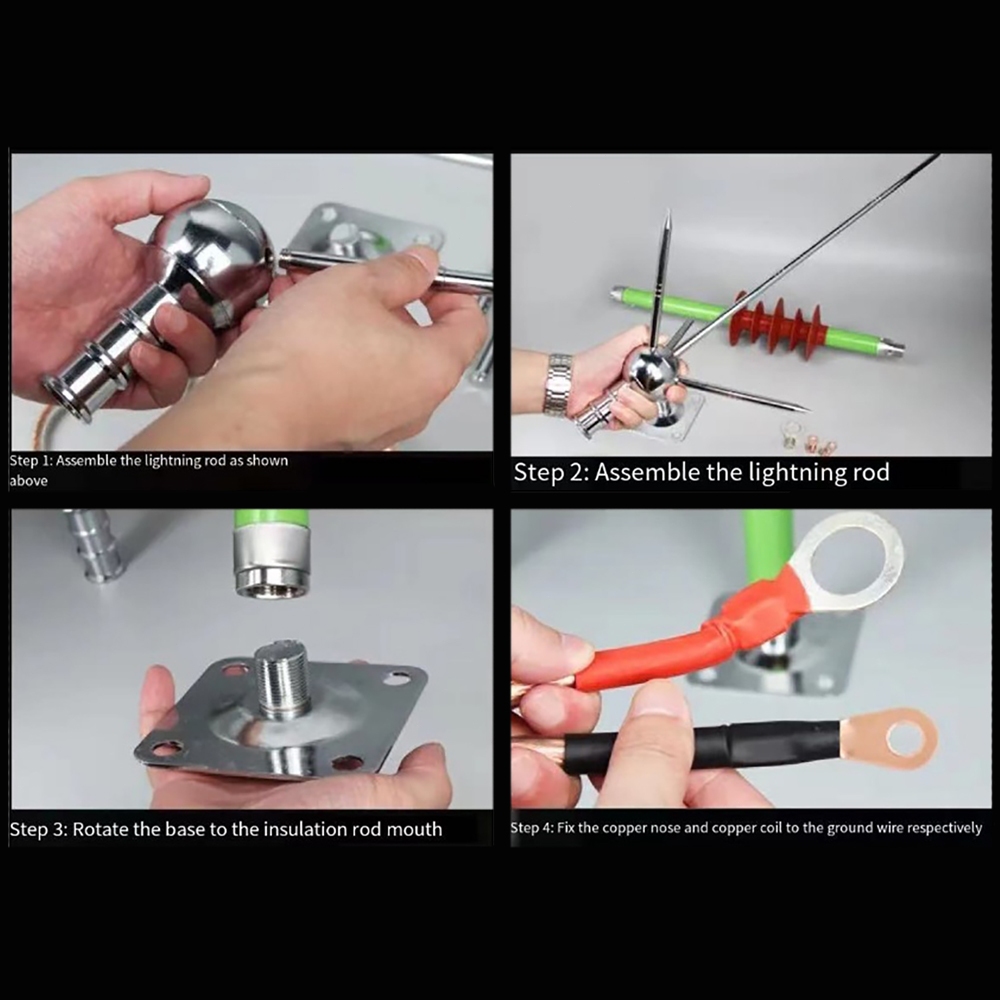 Step 1: Assemble the lightning rod as shown above

Step 2: Assemble the lightning rod

Step 3: Rotate the base to the insulation rod mouth

Step 4: Fix the copper nose and copper coil to the ground wire respectively