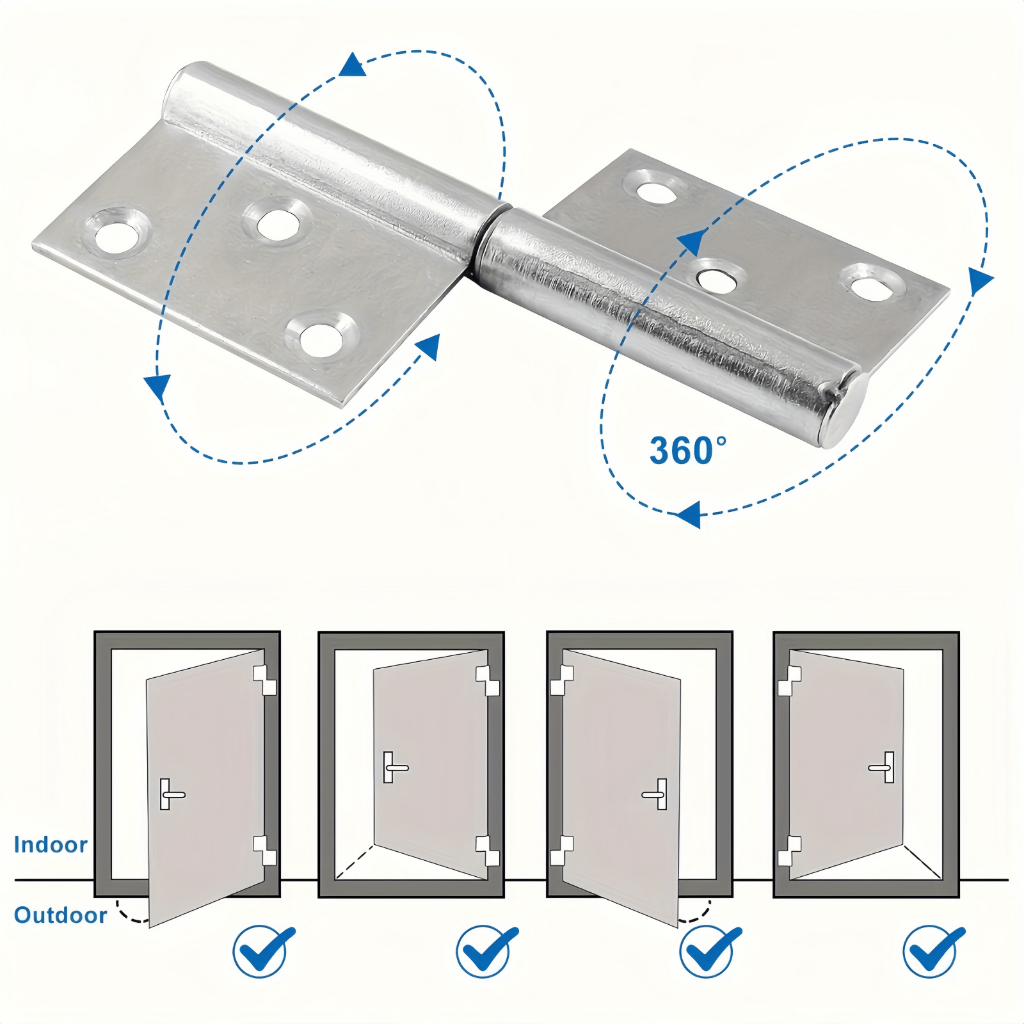 360°

Indoor

Outdoor