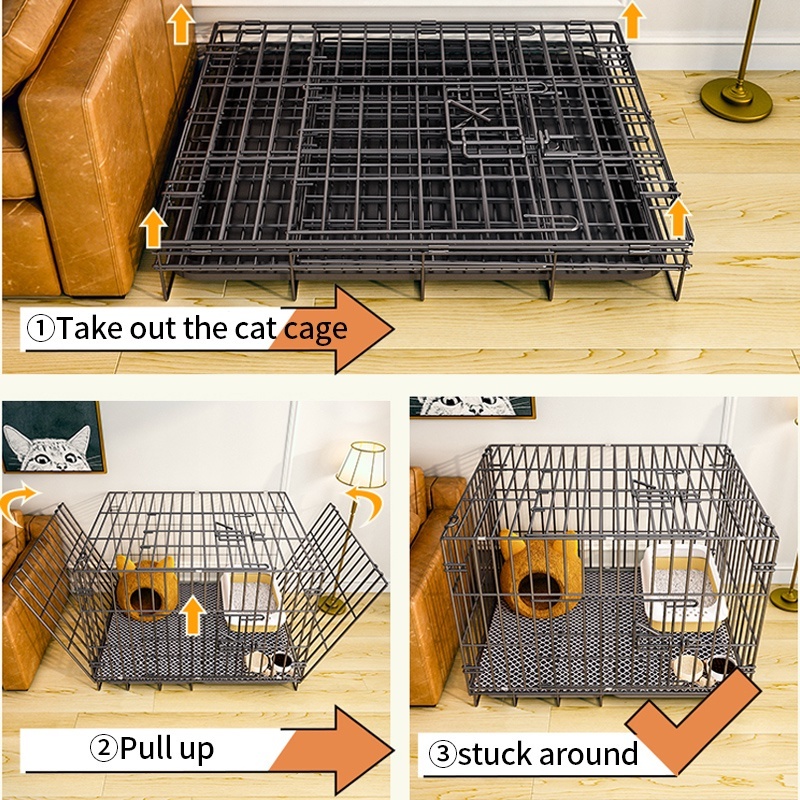 ①Take out the cat cage

②Pull up

③stuck around