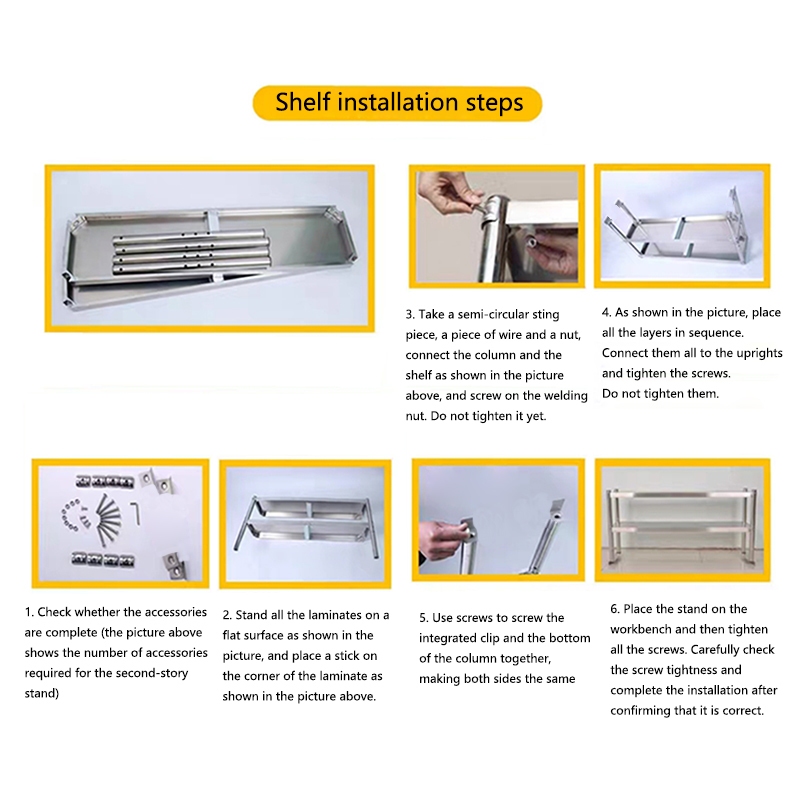 Shelf installation steps

3. Take a semi-circular sting piece, a piece of wire and a nut, connect the column and the shelf as shown in the picture above, and screw on the welding nut. Do not tighten it yet.

4. As shown in the picture, place all the layers in sequence. Connect them all to the uprights and tighten the screws. Do not tighten them.

1. Check whether the accessories are complete (the picture above shows the number of accessories required for the second-story stand)

2. Stand all the laminates on a flat surface as shown in the picture, and place a stick on the corner of the laminate as shown in the picture above.

5. Use screws to screw the integrated clip and the bottom of the column together, making both sides the same

6. Place the stand on the workbench and then tighten all the screws. Carefully check the screw tightness and complete the installation after confirming that it is correct.