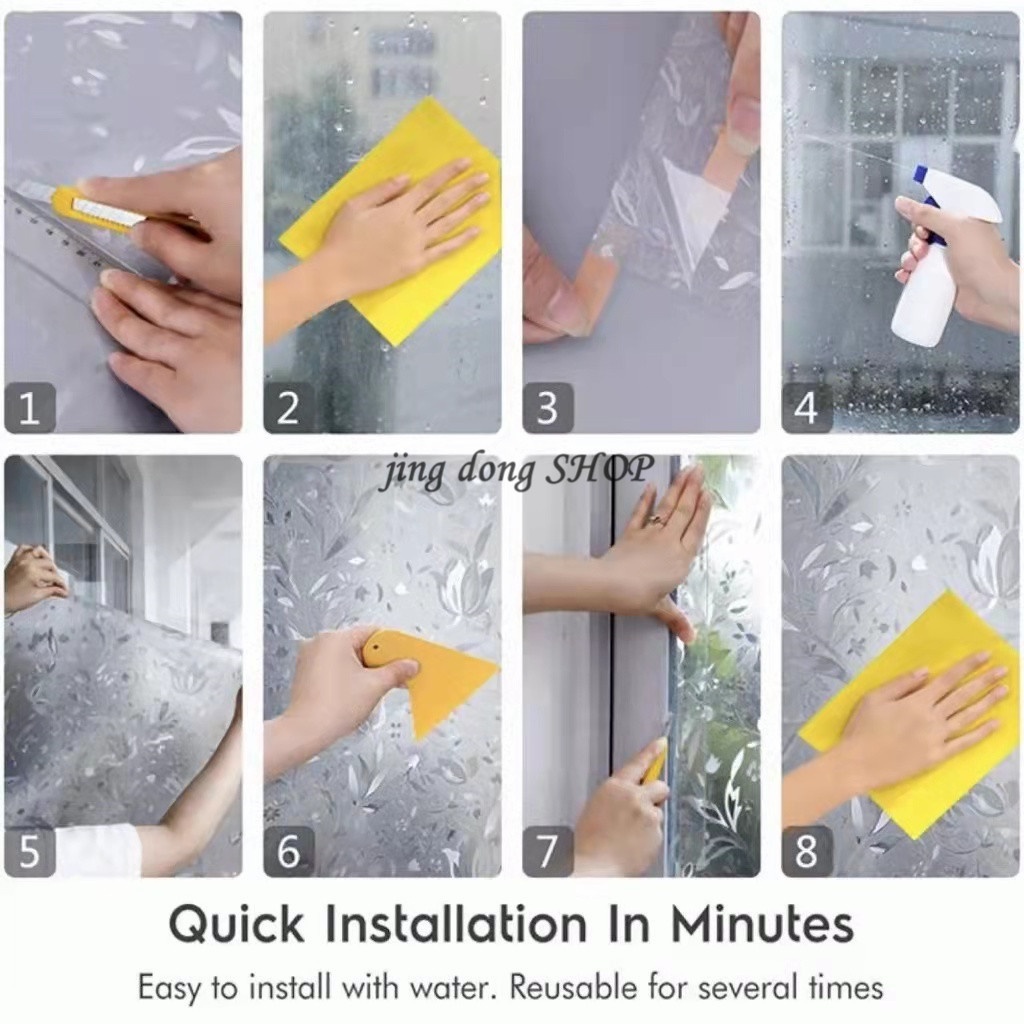 1

2

3

4

jing dong SHOP

5

6

7

8

Quick Installation In Minutes

Easy to install with water. Reusable for several times