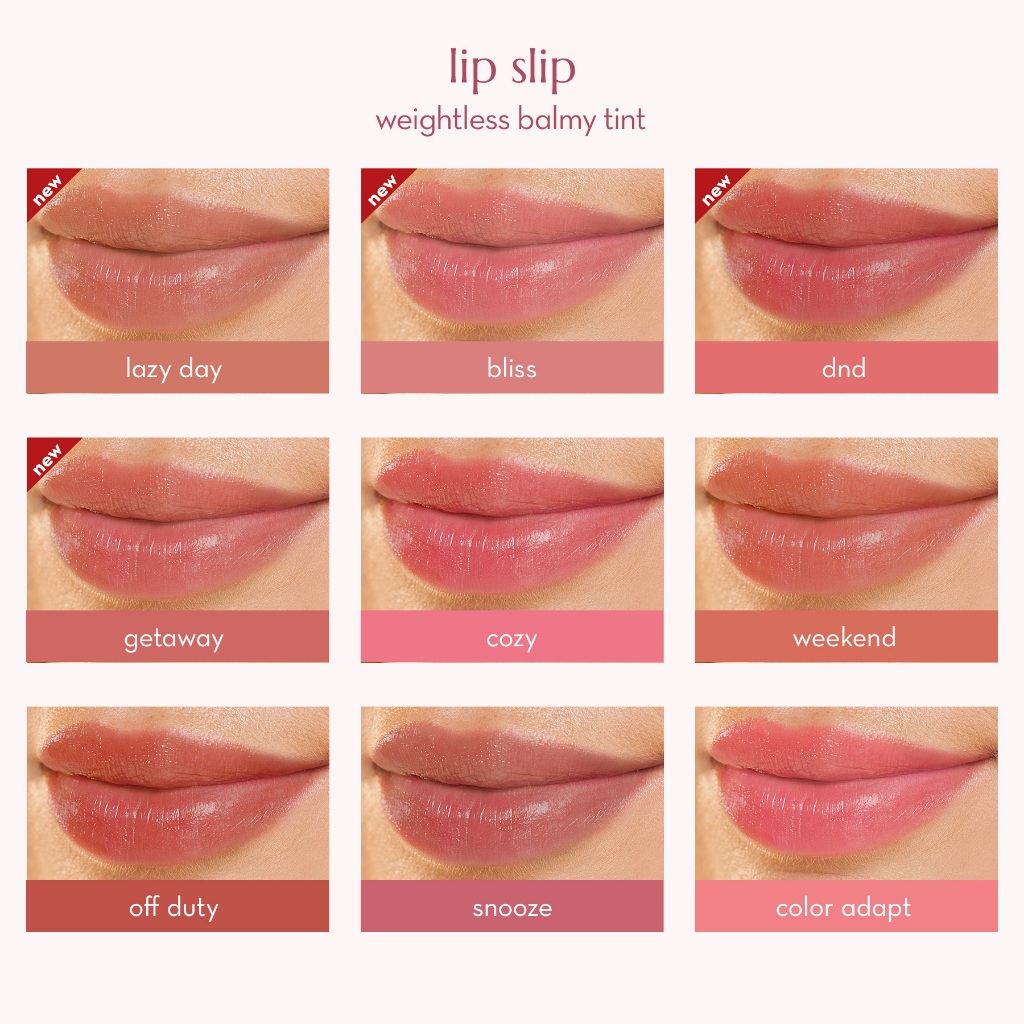 lip slip
weightless balmy tint

new
lazy day

new
bliss

new
dnd

new
getaway

cozy

weekend

off duty

snooze

color adapt