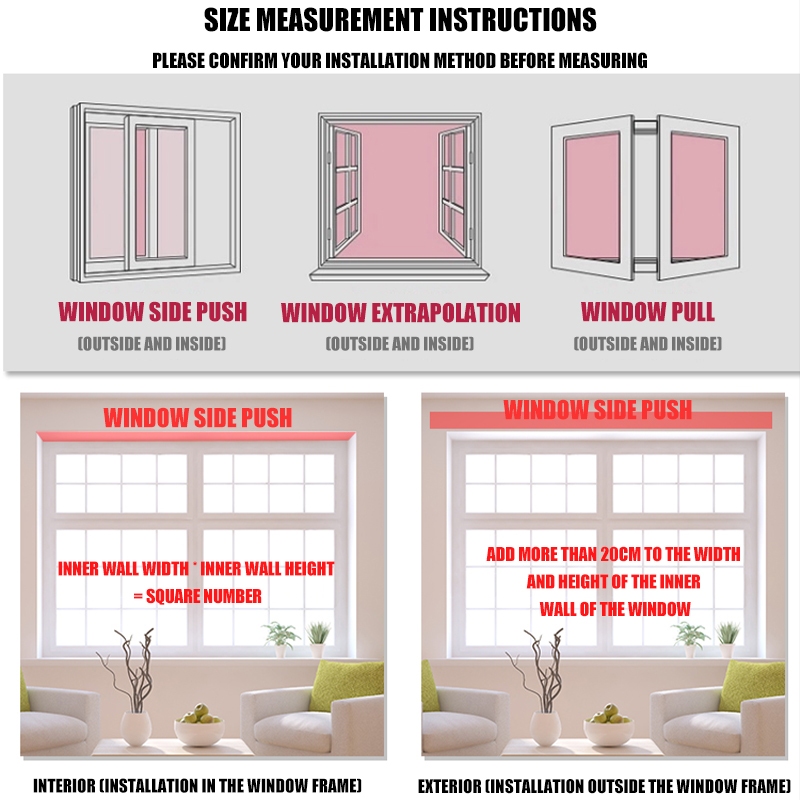 SIZE MEASUREMENT INSTRUCTIONS

PLEASE CONFIRM YOUR INSTALLATION METHOD BEFORE MEASURING

WINDOW SIDE PUSH
(OUTSIDE AND INSIDE)

WINDOW EXTRAPOLATION
(OUTSIDE AND INSIDE)

WINDOW PULL
(OUTSIDE AND INSIDE)

WINDOW SIDE PUSH

INNER WALL WIDTH * INNER WALL HEIGHT = SQUARE NUMBER

INTERIOR (INSTALLATION IN THE WINDOW FRAME)

WINDOW SIDE PUSH

ADD MORE THAN 20CM TO THE WIDTH AND HEIGHT OF THE INNER WALL OF THE WINDOW

EXTERIOR (INSTALLATION OUTSIDE THE WINDOW FRAME)