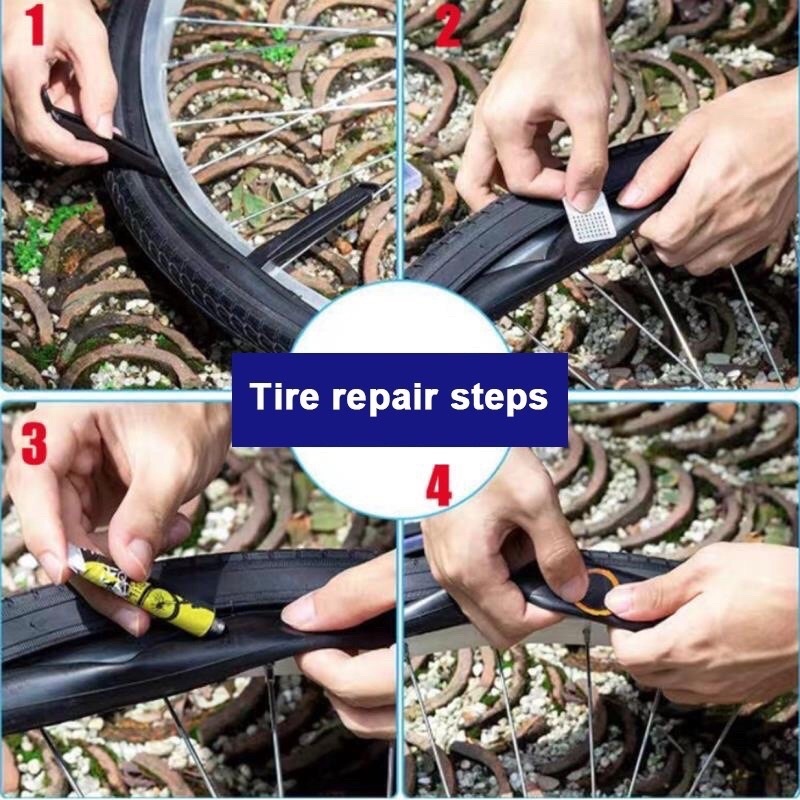 1

2

Tire repair steps

3

4