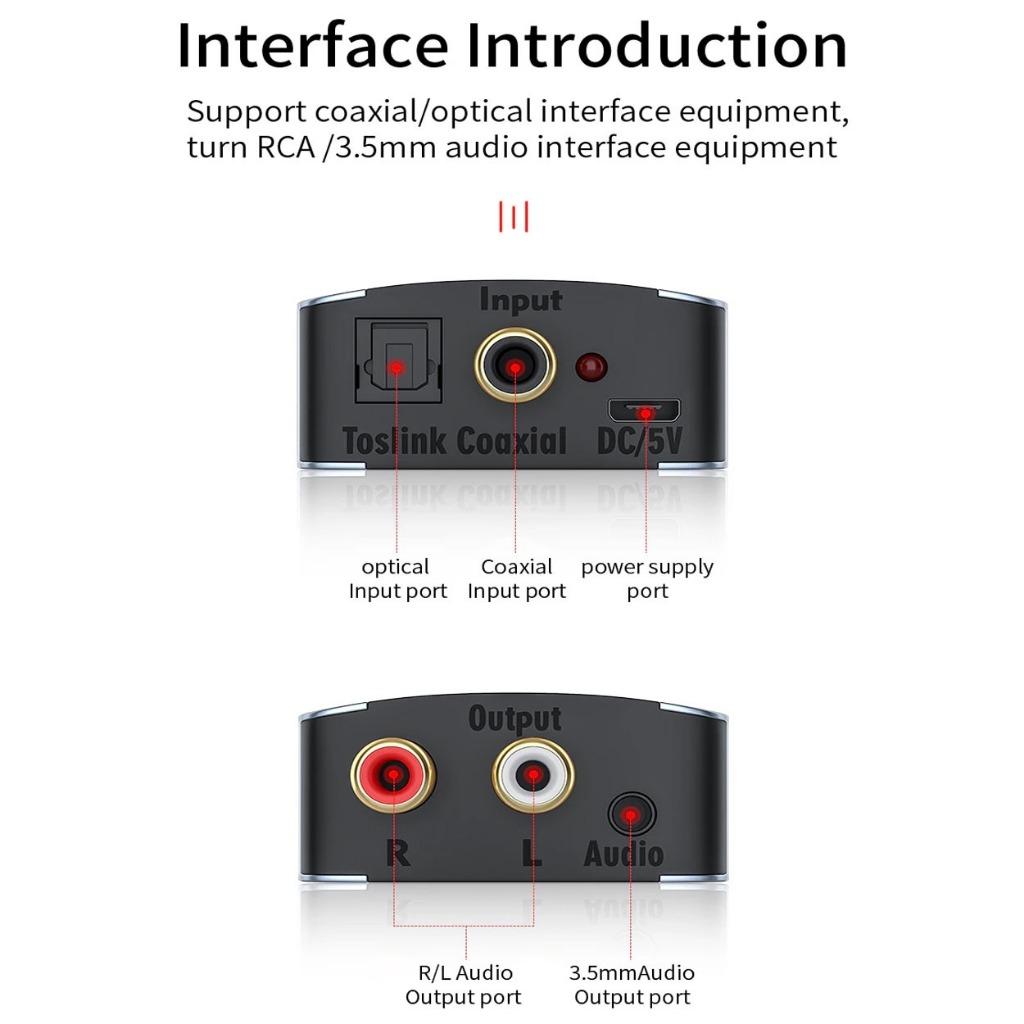 Interface Introduction

Support coaxial/optical interface equipment, turn RCA /3.5mm audio interface equipment

Input

Toslink Coaxial DC/5V

optical Input port

Coaxial Input port

power supply port

Output

R L Audio

R/L Audio Output port

3.5mmAudio Output port