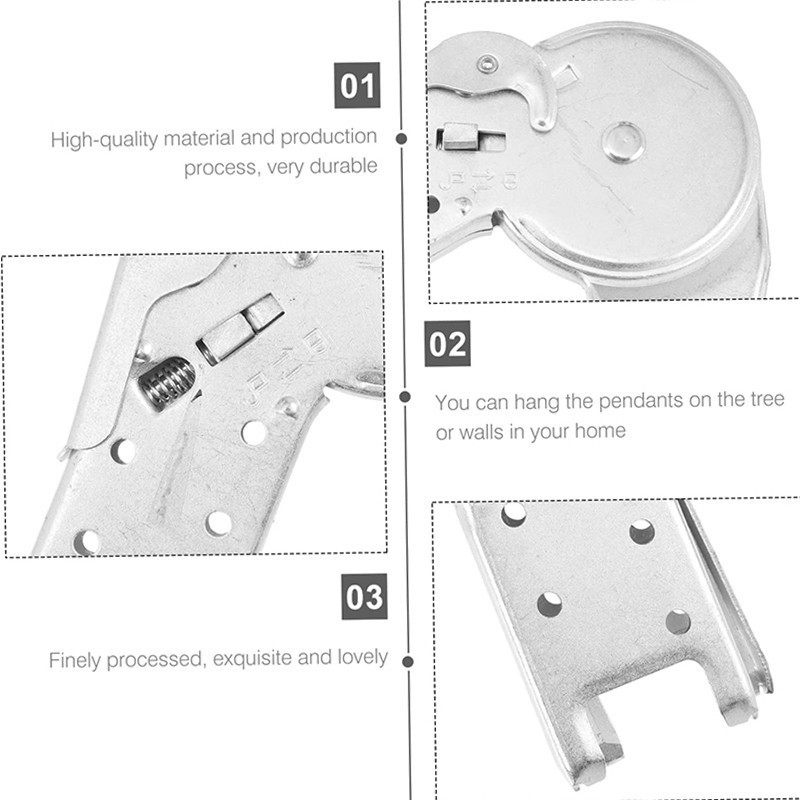 01

High-quality material and production process, very durable

02

You can hang the pendants on the tree or walls in your home

03

Finely processed, exquisite and lovely