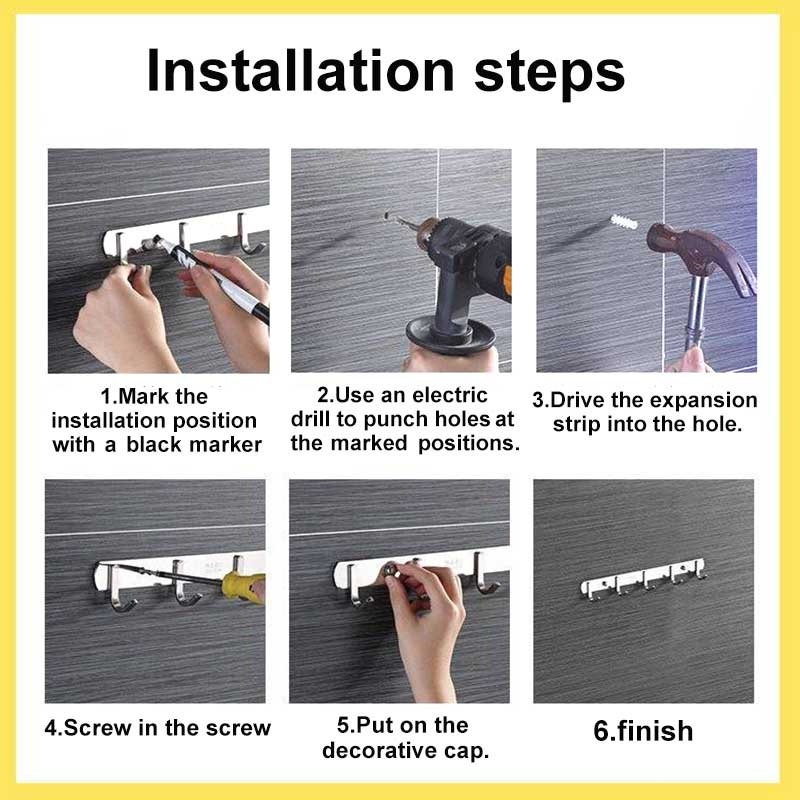 Installation steps

1.Mark the installation position with a black marker

2.Use an electric drill to punch holes at the marked positions.

3.Drive the expansion strip into the hole.

4.Screw in the screw

5.Put on the decorative cap.

6.finish