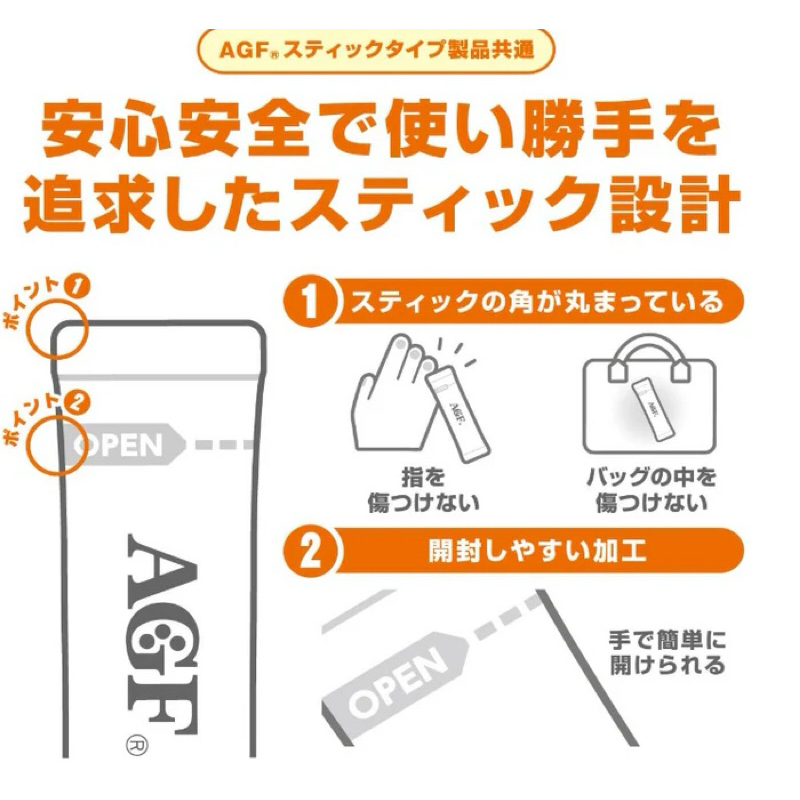 AGF® スティックタイプ製品共通

安心安全で使い勝手を追求したスティック設計

ポイント1

ポイント2

OPEN

AGF®

1 スティックの角が丸まっている

AGF

指を傷つけない

バッグの中を傷つけない

2 開封しやすい加工

OPEN

手で簡単に開けられる