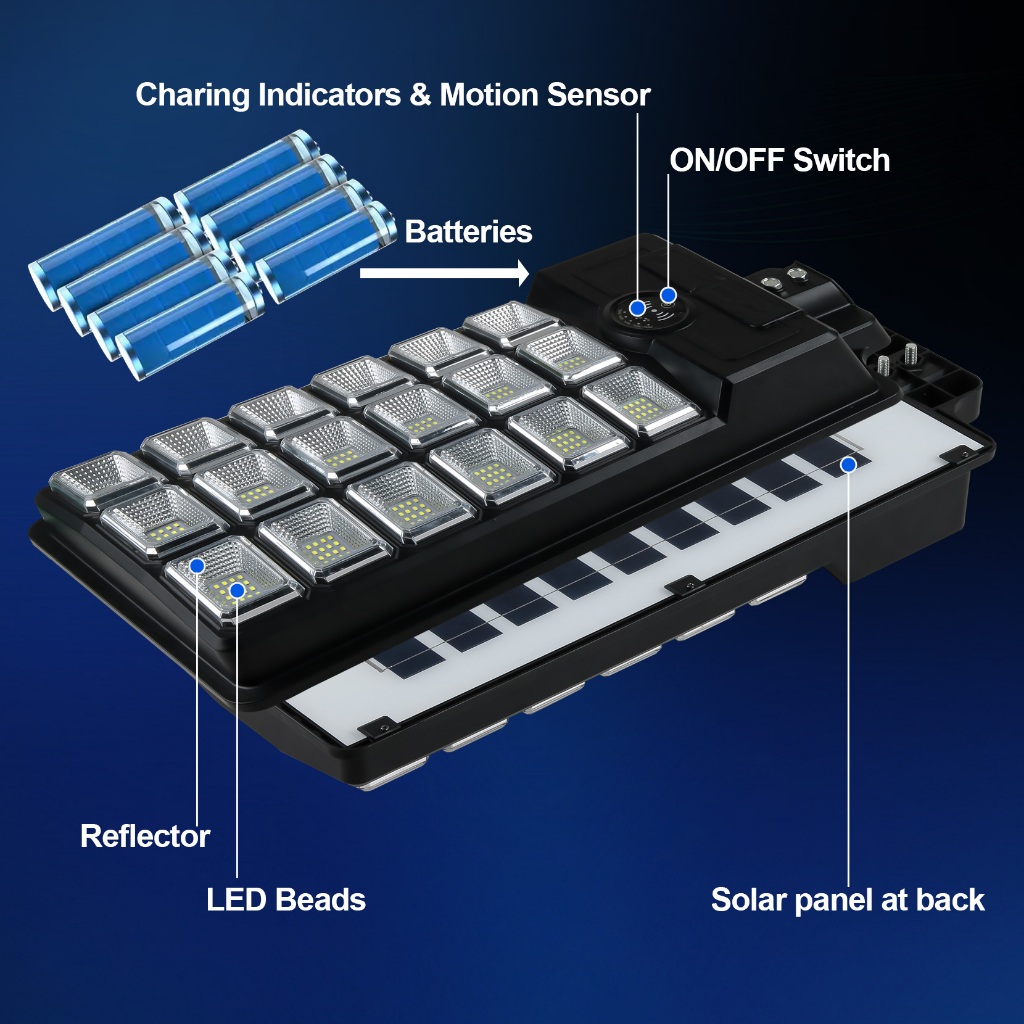 Charing Indicators & Motion Sensor

ON/OFF Switch

Batteries

Reflector

LED Beads

Solar panel at back