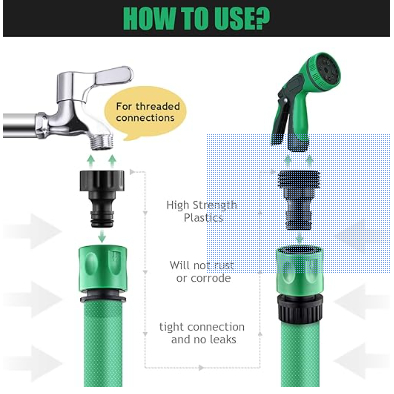 HOW TO USE?

For threaded connections

High Strength Plastics

Will not rust or corrode

tight connection and no leaks