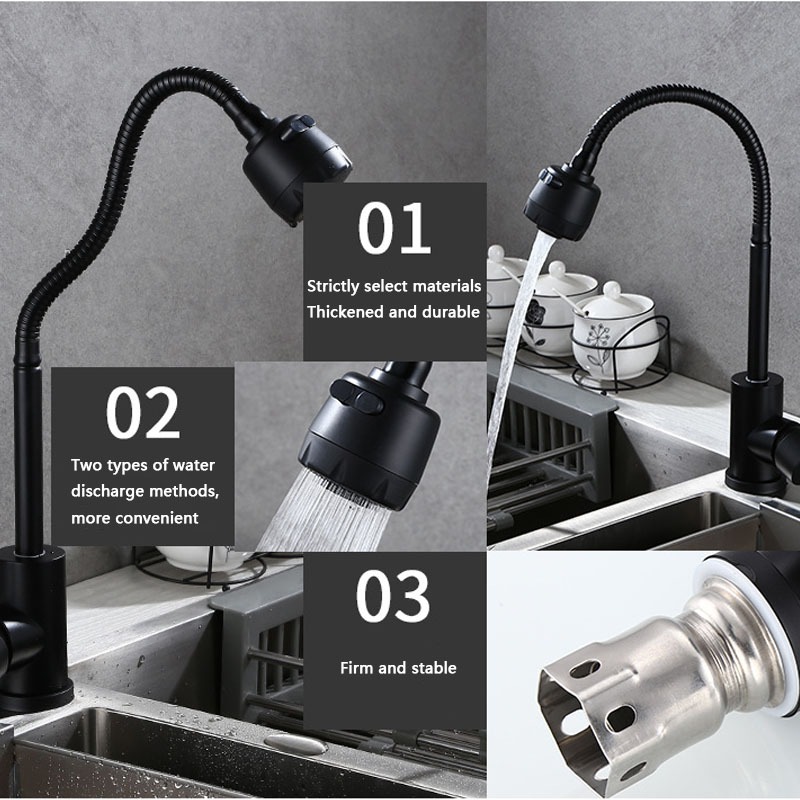 01

Strictly select materials
Thickened and durable

02

Two types of water discharge methods, more convenient

03

Firm and stable