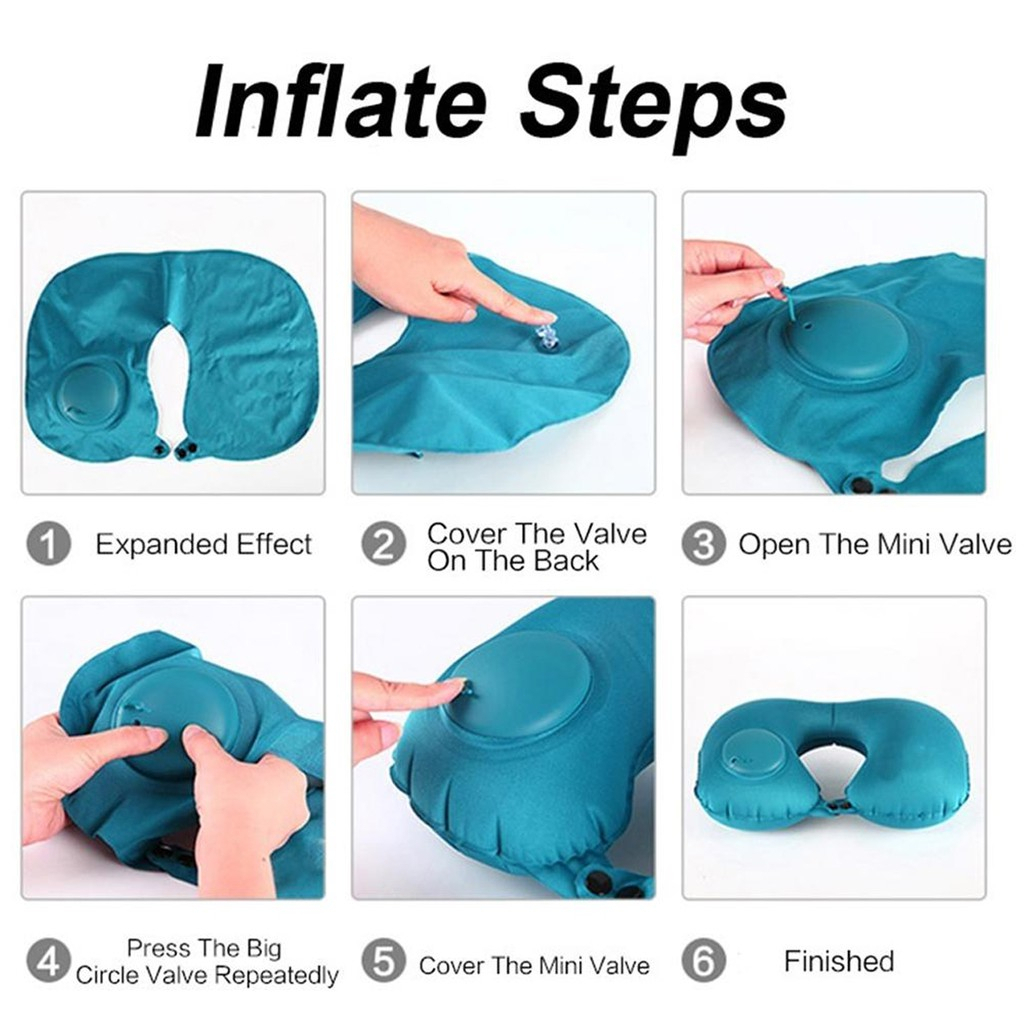 Inflate Steps

1 Expanded Effect

2 Cover The Valve On The Back

3 Open The Mini Valve

4 Press The Big Circle Valve Repeatedly

5 Cover The Mini Valve

6 Finished